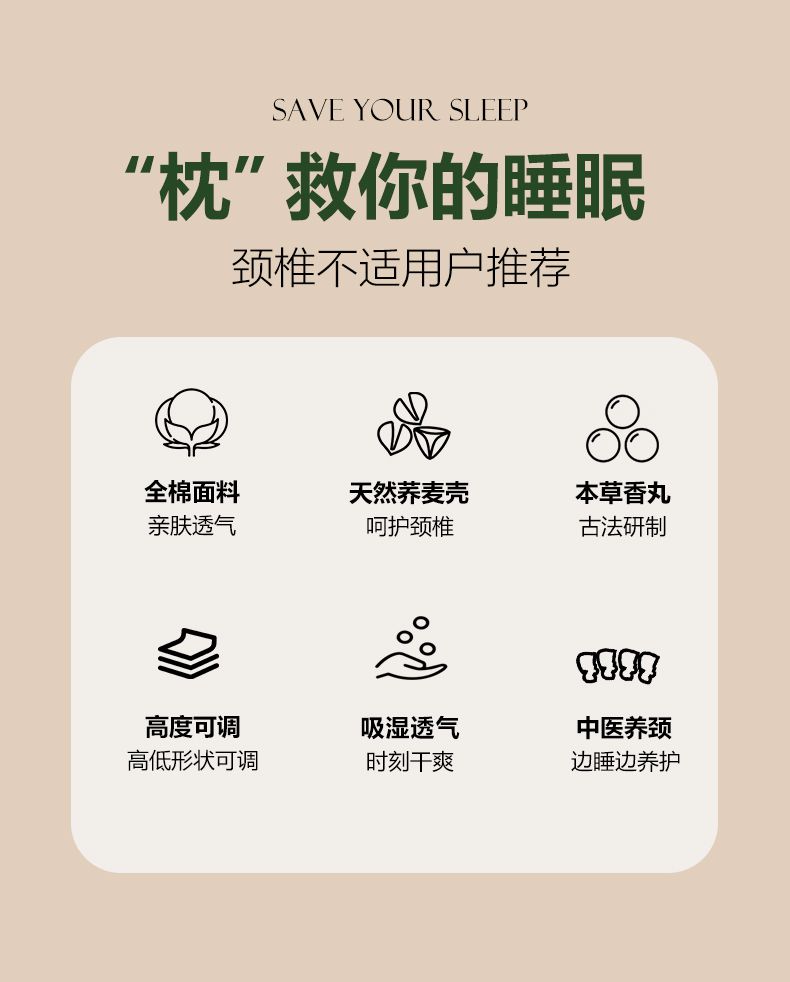 SAVE YOUR SLEEP

“枕”救你的睡眠

颈椎不适用户推荐

全棉面料
亲肤透气

天然荞麦壳
呵护颈椎

本草香丸
古法研制

高度可调
高低形状可调

吸湿透气
时刻干爽

中医养颈
边睡边养护