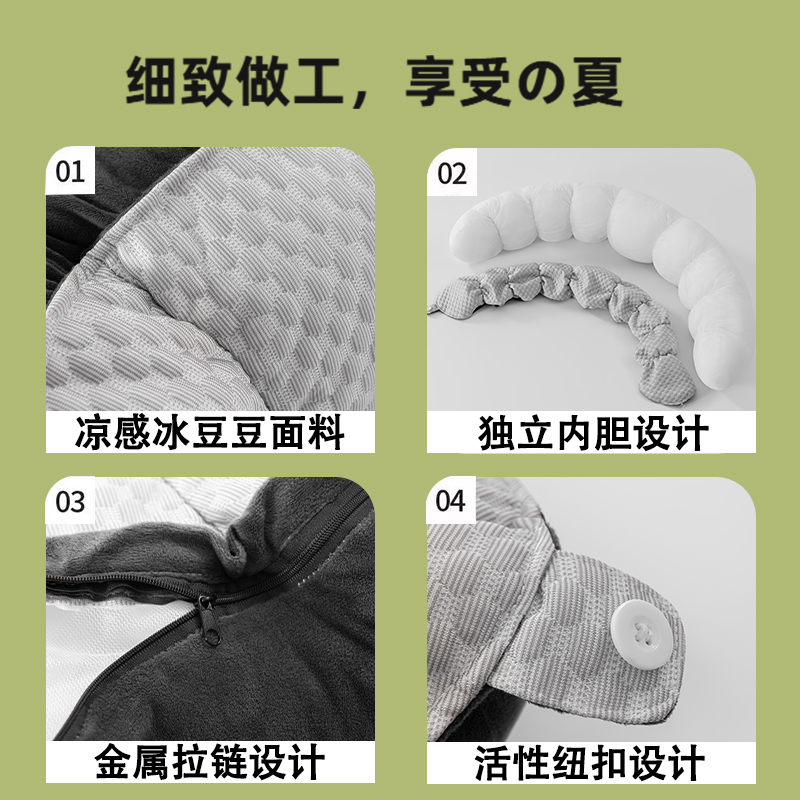 细致做工，享受の夏

01
凉感冰豆豆面料

02
独立内胆设计

03
金属拉链设计

04
活性纽扣设计