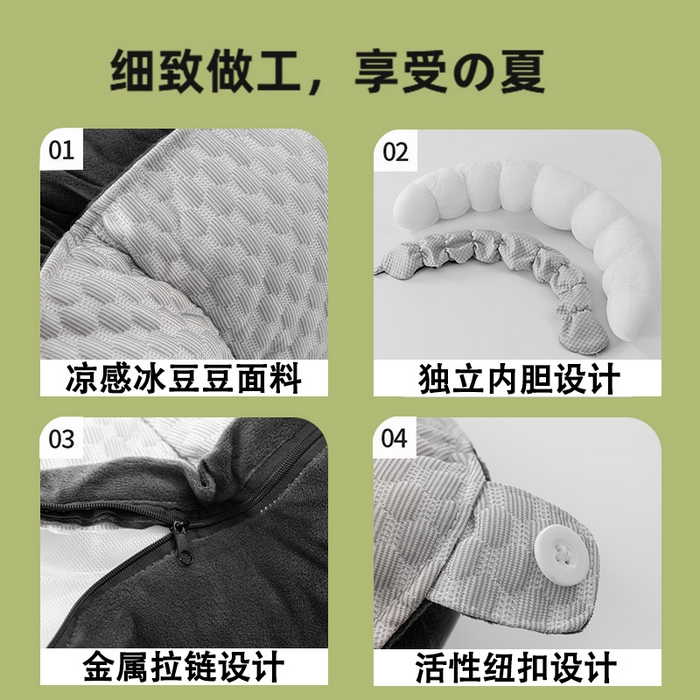 细致做工，享受の夏

01
凉感冰豆豆面料

02
独立内胆设计

03
金属拉链设计

04
活性纽扣设计