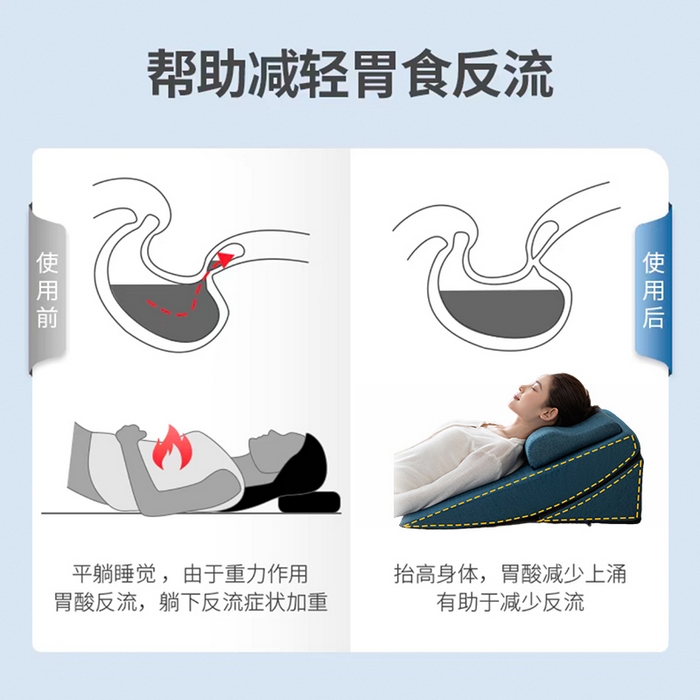 帮助减轻胃食反流

使用前

平躺睡觉，由于重力作用
胃酸反流，躺下反流症状加重

使用后

抬高身体，胃酸减少上涌
有助于减少反流