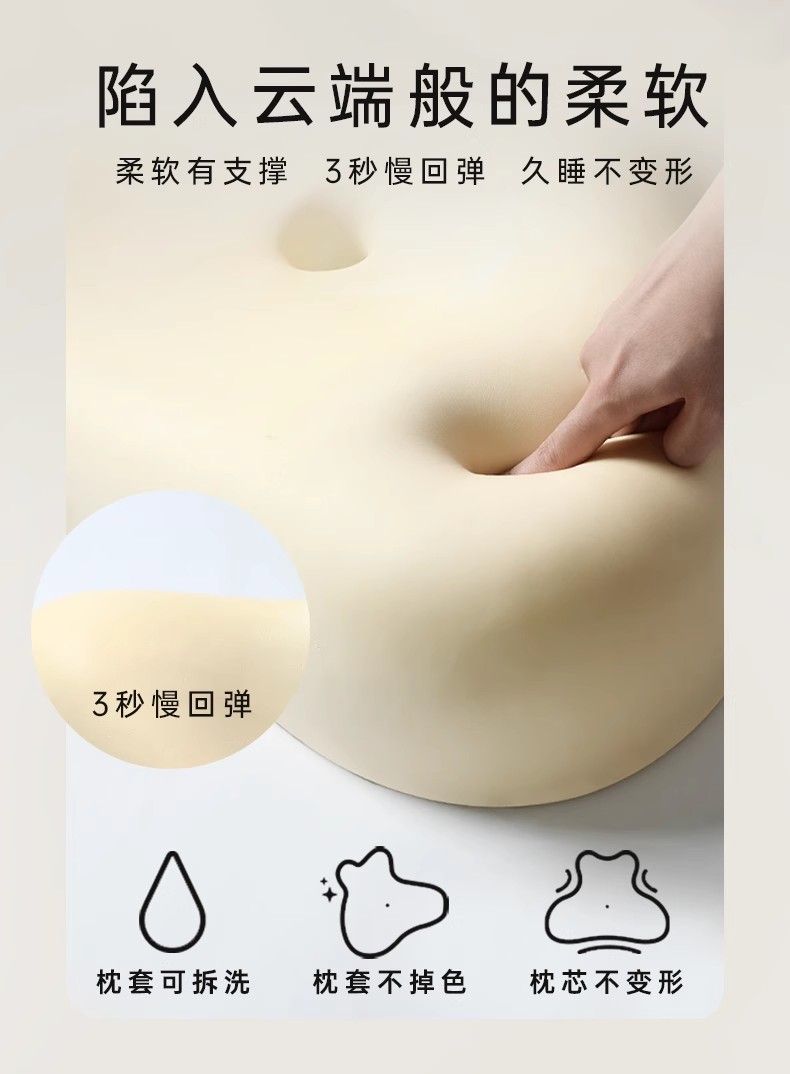 陷入云端般的柔软

柔软有支撑　3秒慢回弹　久睡不变形

3秒慢回弹

枕套可拆洗　枕套不掉色　枕芯不变形