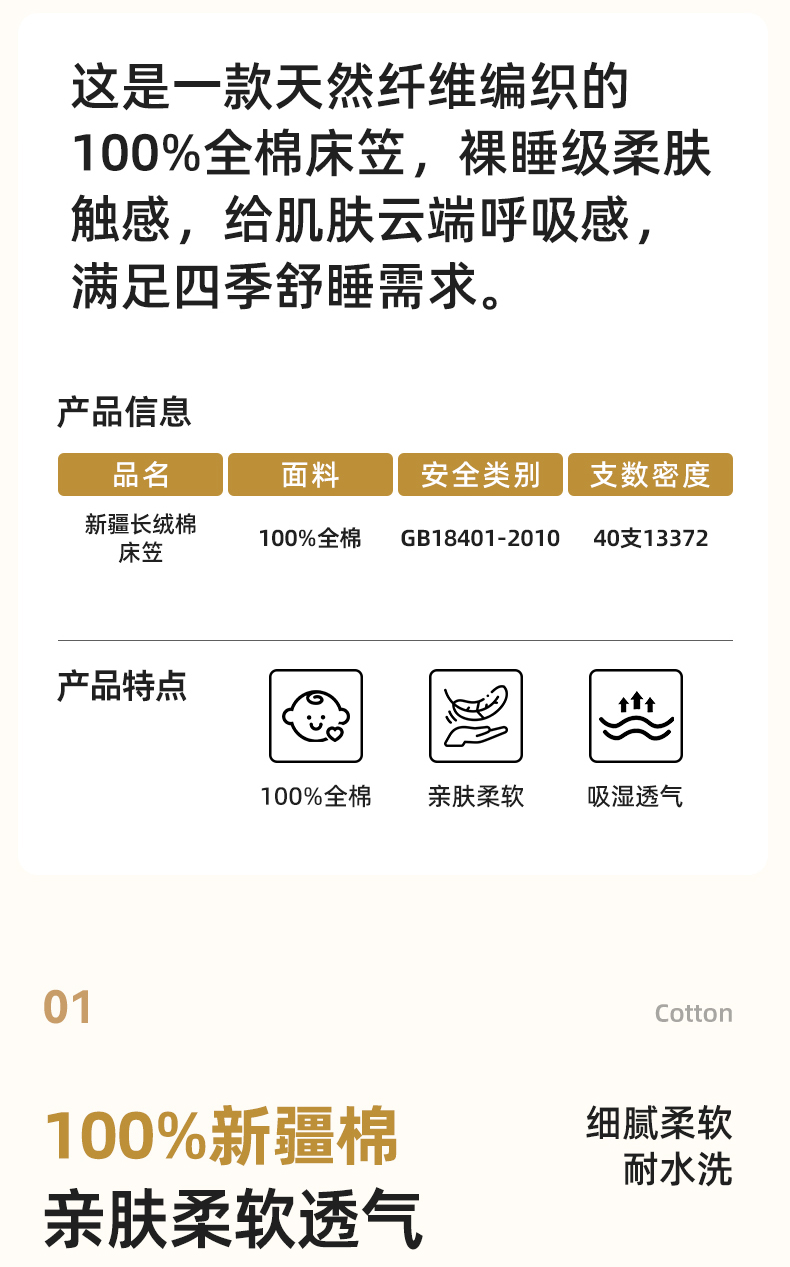 这是一款天然纤维编织的100%全棉床笠，裸睡级柔肤触感，给肌肤云端呼吸感，满足四季舒睡需求。

产品信息

| 品名 | 面料 | 安全类别 | 支数密度 |
|---|---|---|---|
| 新疆长绒棉床笠 | 100%全棉 | GB18401-2010 | 40支13372 |

产品特点

100%全棉

亲肤柔软

吸湿透气

01

Cotton

100%新疆棉

亲肤柔软透气

细腻柔软
耐水洗