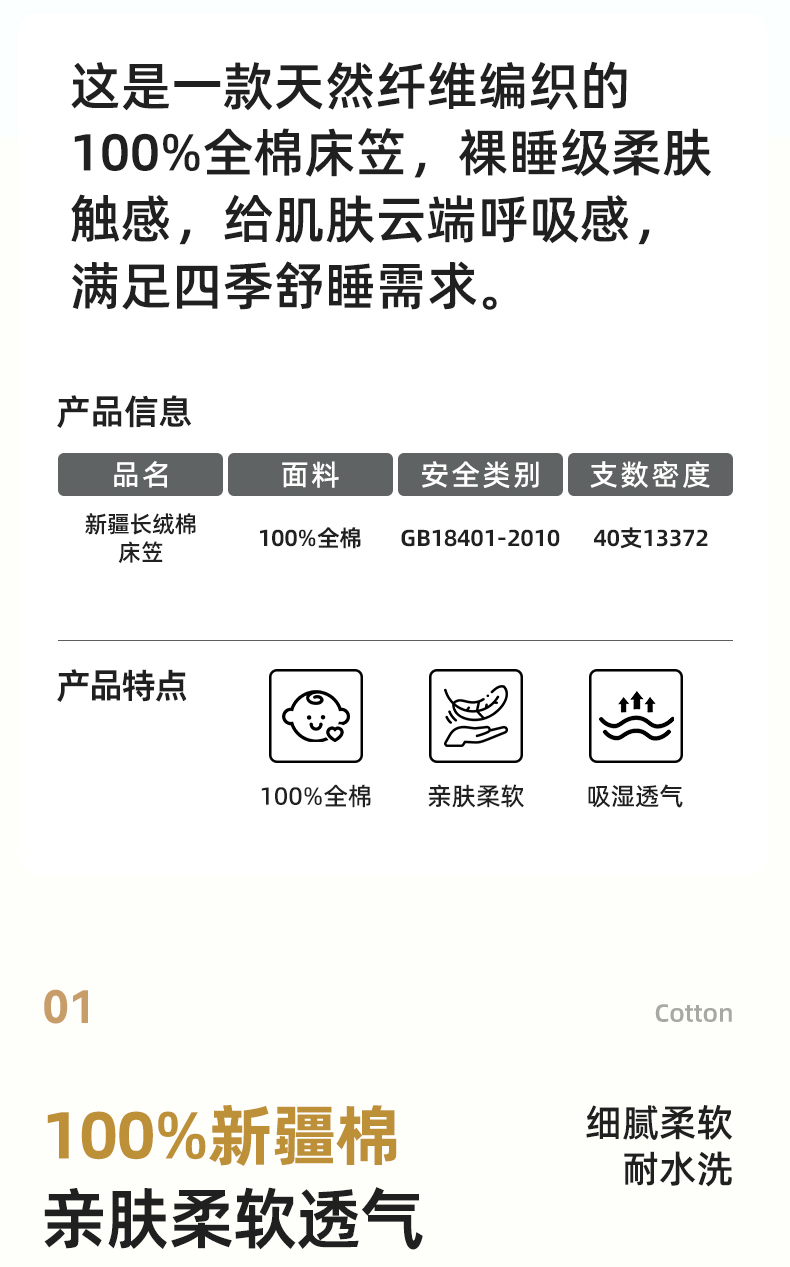 这是一款天然纤维编织的100%全棉床笠，裸睡级柔肤触感，给肌肤云端呼吸感，满足四季舒睡需求。

产品信息

| 品名 | 面料 | 安全类别 | 支数密度 |
|---|---|---|---|
| 新疆长绒棉床笠 | 100%全棉 | GB18401-2010 | 40支13372 |

产品特点

100%全棉
亲肤柔软
吸湿透气

01

Cotton

100%新疆棉
亲肤柔软透气

细腻柔软
耐水洗