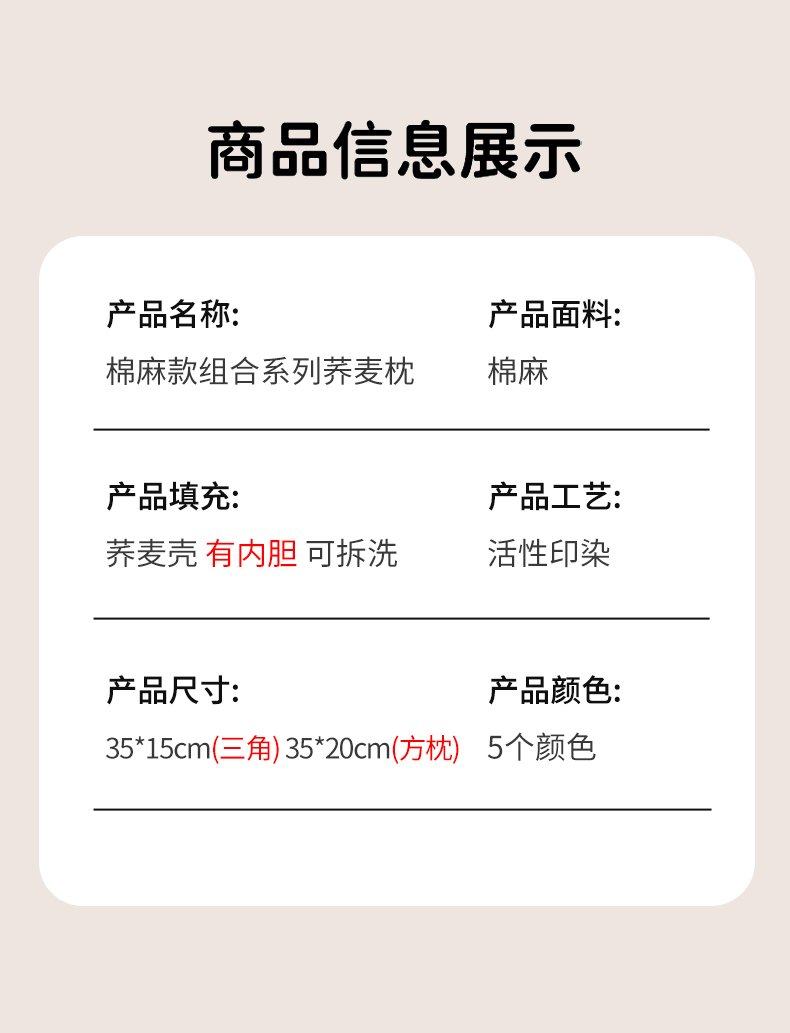 商品信息展示

产品名称:
棉麻款组合系列荞麦枕

产品面料:
棉麻

产品填充:
荞麦壳 有内胆 可拆洗

产品工艺:
活性印染

产品尺寸:
35*15cm(三角) 35*20cm(方枕)

产品颜色:
5个颜色