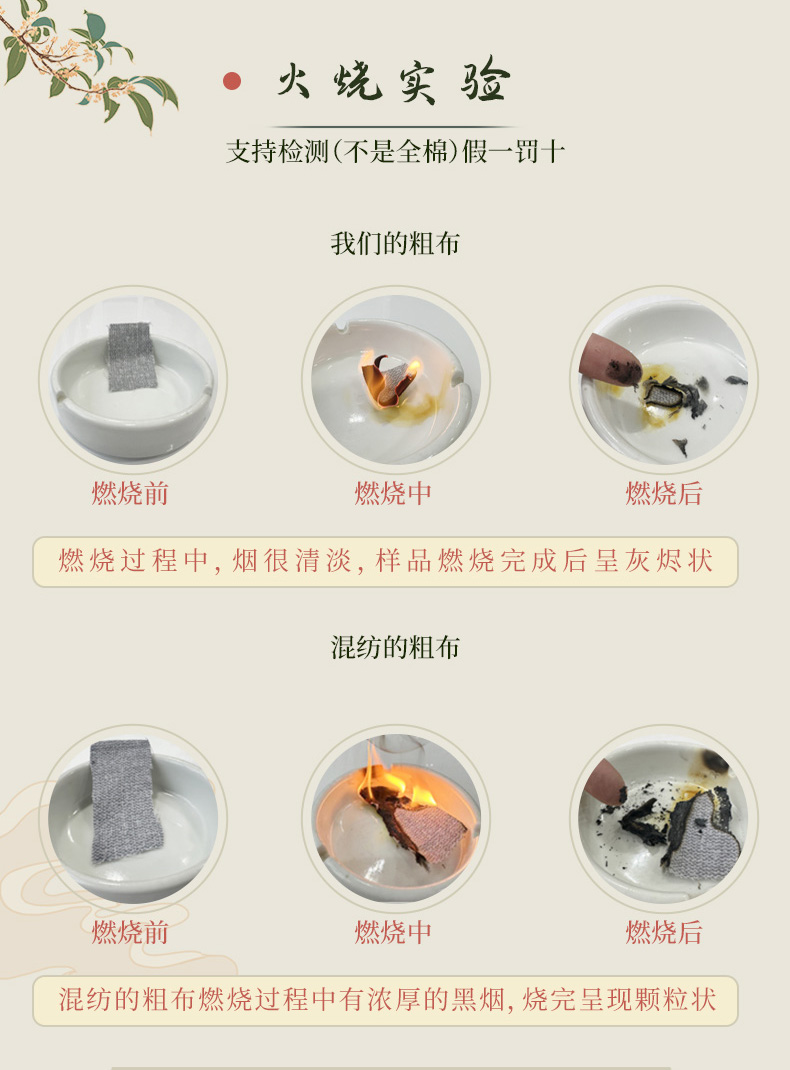 火烧实验

支持检测(不是全棉)假一罚十

我们的粗布

燃烧前
燃烧中
燃烧后

燃烧过程中,烟很清淡,样品燃烧完成后呈灰烬状

混纺的粗布

燃烧前
燃烧中
燃烧后

混纺的粗布燃烧过程中有浓厚的黑烟,烧完呈现颗粒状