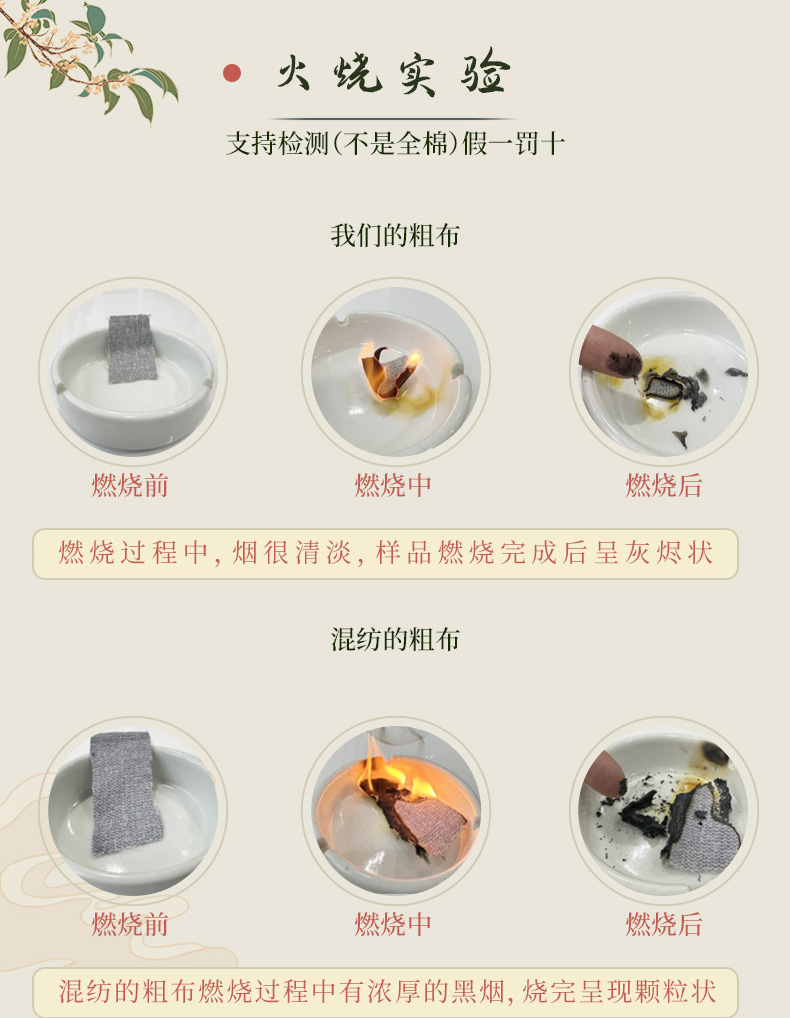 火烧实验

支持检测(不是全棉)假一罚十

我们的粗布

燃烧前

燃烧中

燃烧后

燃烧过程中,烟很清淡,样品燃烧完成后呈灰烬状

混纺的粗布

燃烧前

燃烧中

燃烧后

混纺的粗布燃烧过程中有浓厚的黑烟,烧完呈现颗粒状