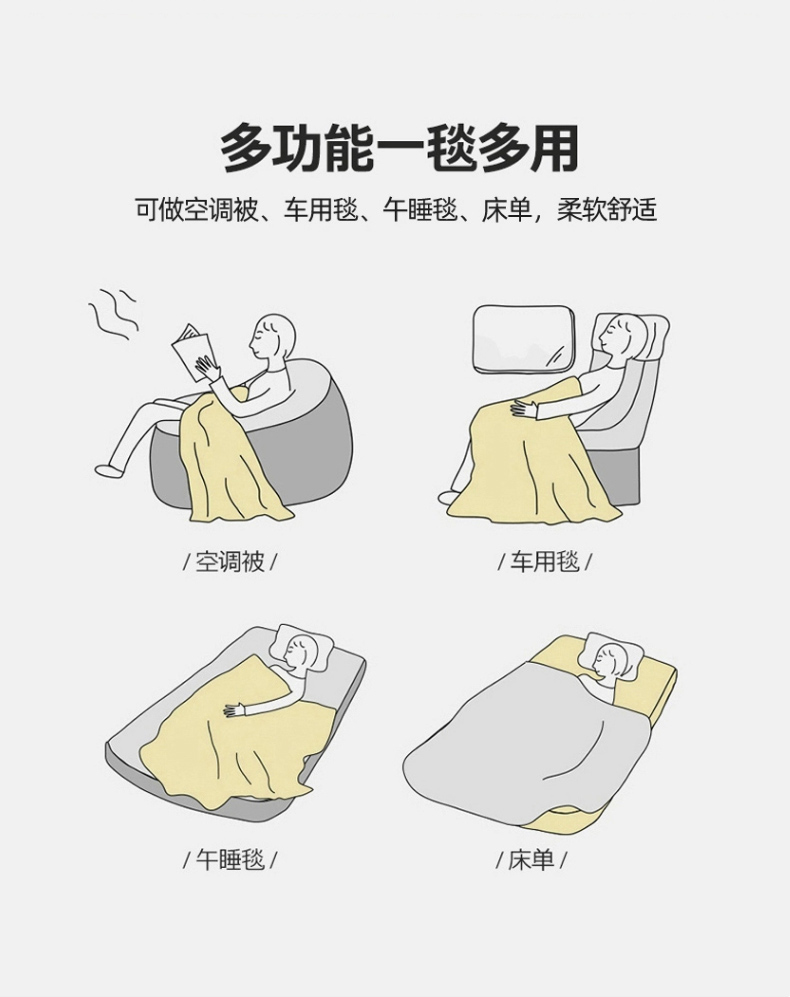 多功能一毯多用

可做空调被、车用毯、午睡毯、床单，柔软舒适

/ 空调被 /

/ 车用毯 /

/ 午睡毯 /

/ 床单 /