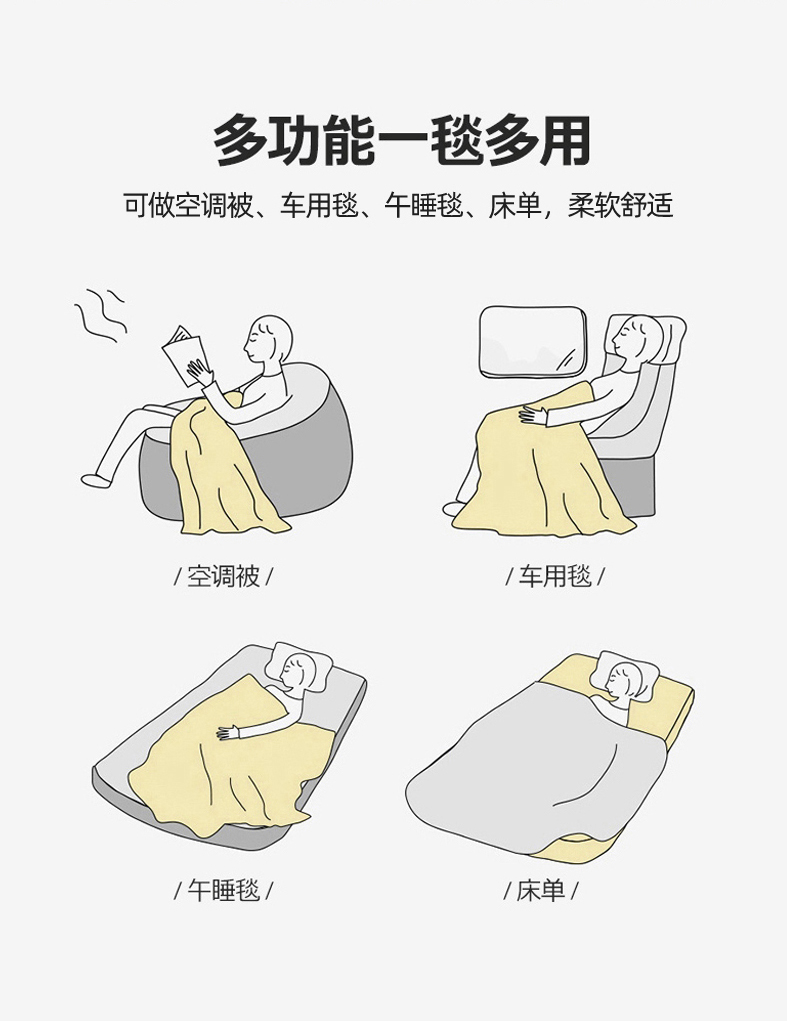 多功能一毯多用

可做空调被、车用毯、午睡毯、床单，柔软舒适

/ 空调被 /

/ 车用毯 /

/ 午睡毯 /

/ 床单 /