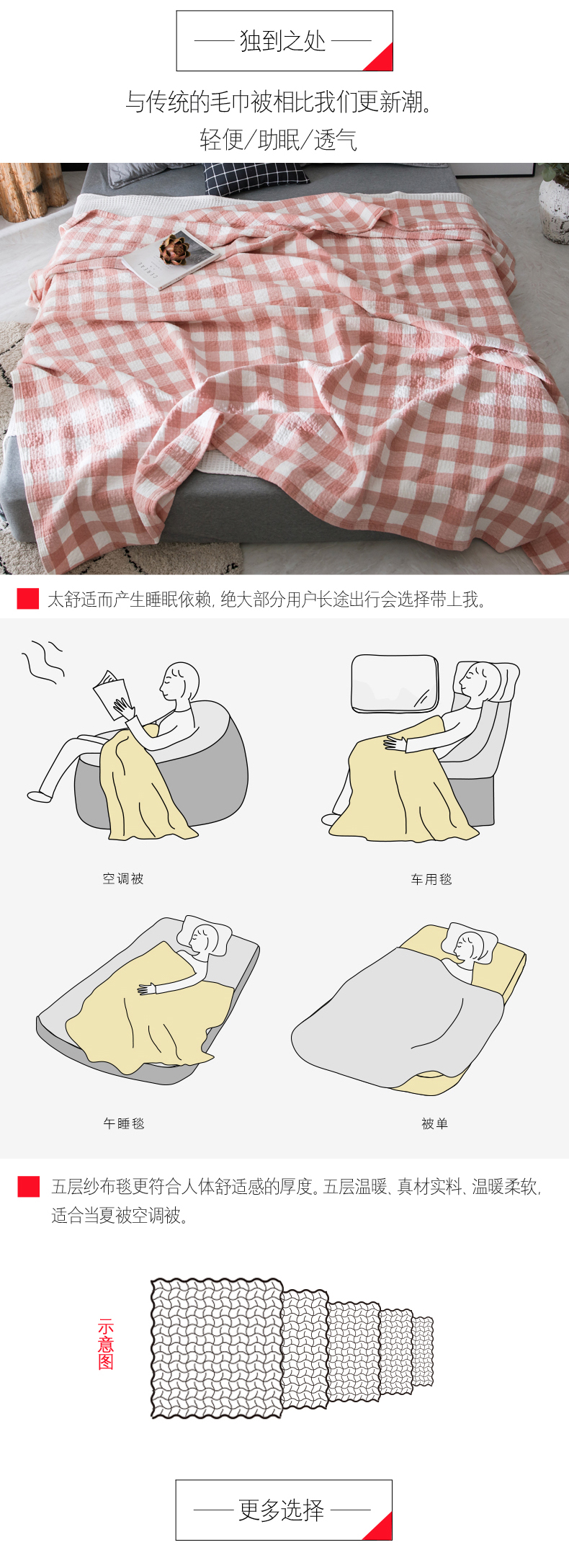 —— 独到之处 ——

与传统的毛巾被相比我们更新潮。
轻便/助眠/透气

太舒适而产生睡眠依赖，绝大部分用户长途出行会选择带上我。

空调被

车用毯

午睡毯

被单

五层纱布毯更符合人体舒适感的厚度。五层温暖、真材实料、温暖柔软，适合当夏被空调被。

示意图

—— 更多选择 ——