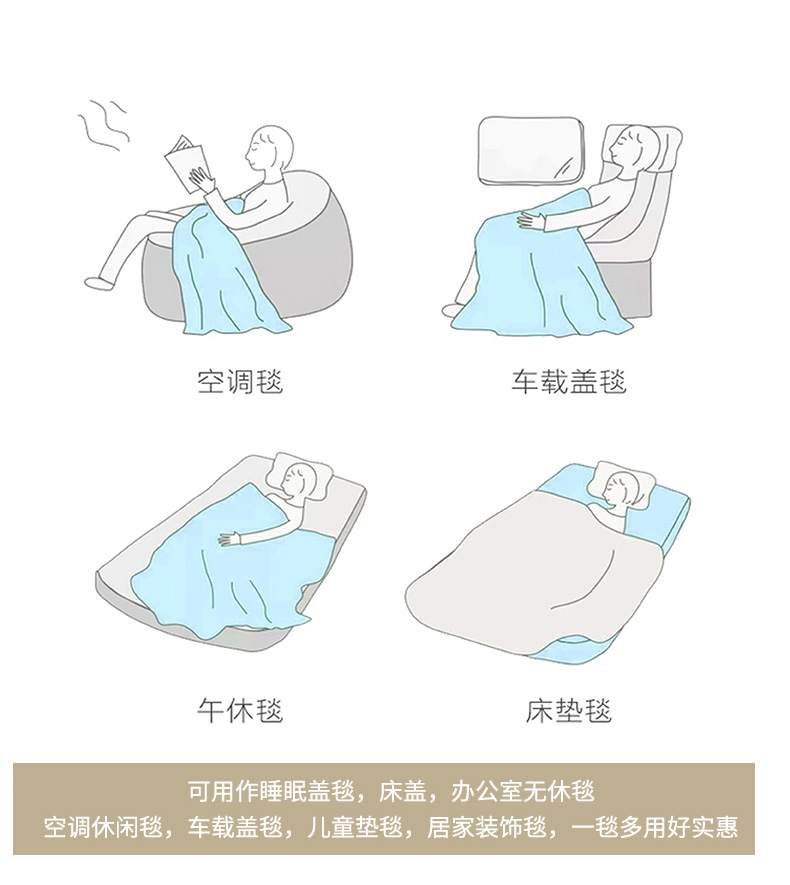 空调毯

车载盖毯

午休毯

床垫毯

可用作睡眠盖毯，床盖，办公室无休毯
空调休闲毯，车载盖毯，儿童垫毯，居家装饰毯，一毯多用好实惠