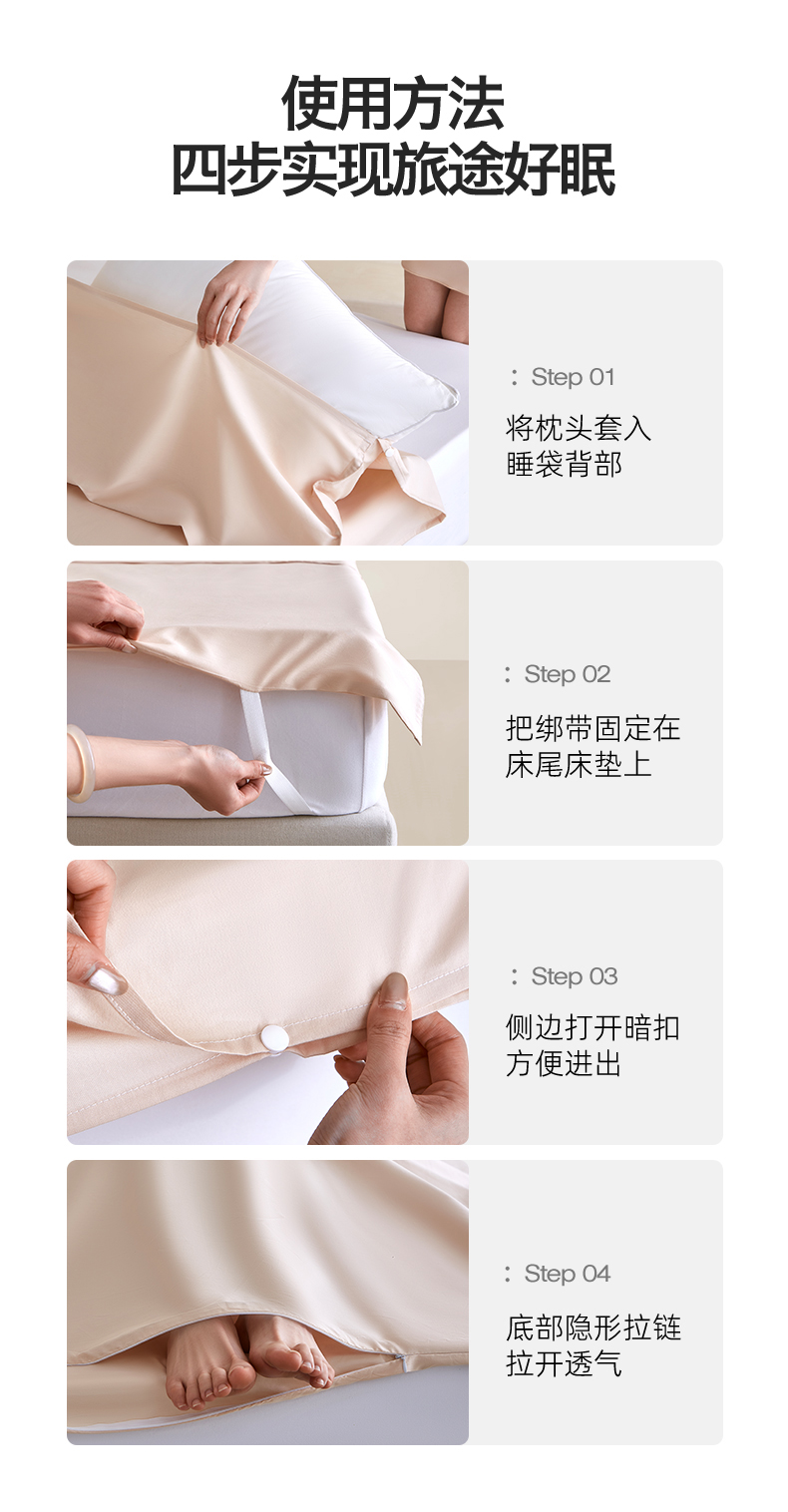 使用方法
四步实现旅途好眠

: Step 01

将枕头套入睡袋背部

: Step 02

把绑带固定在床尾床垫上

: Step 03

侧边打开暗扣方便进出

: Step 04

底部隐形拉链拉开透气