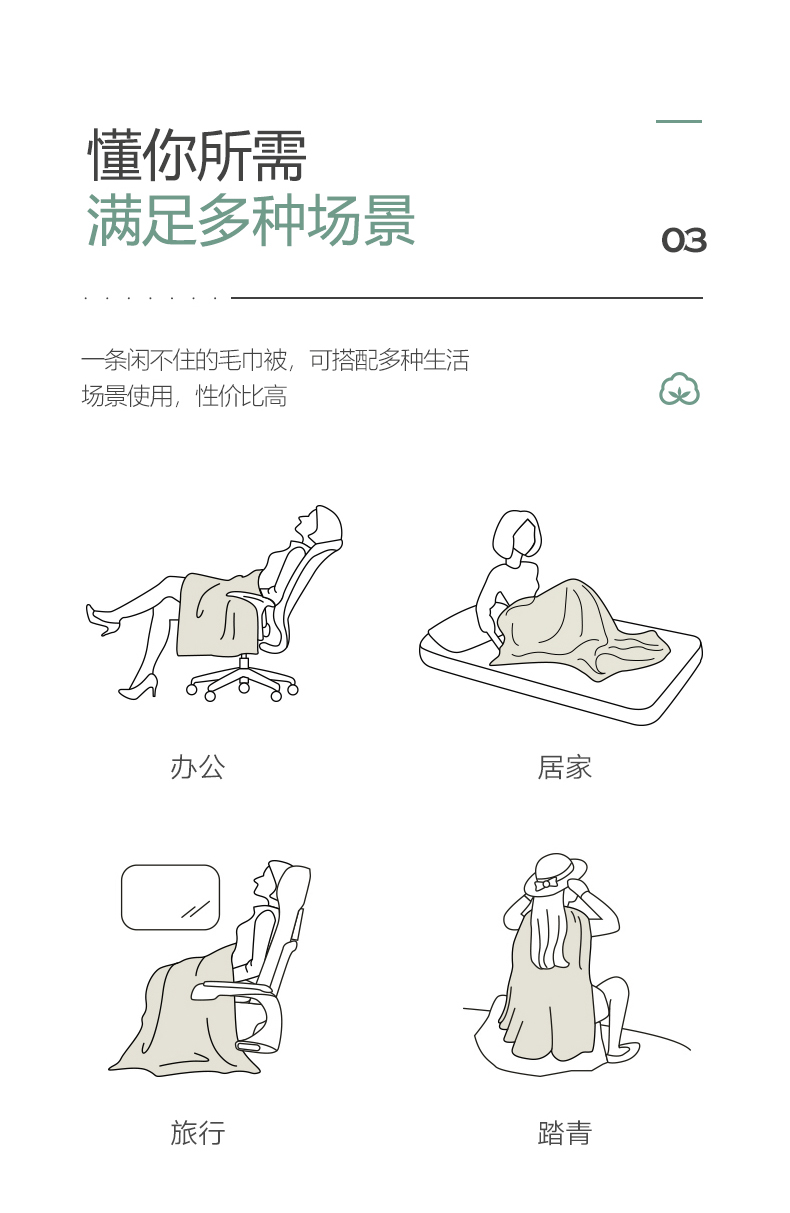 懂你所需
满足多种场景

03

一条闲不住的毛巾被，可搭配多种生活场景使用，性价比高

办公

居家

旅行

踏青