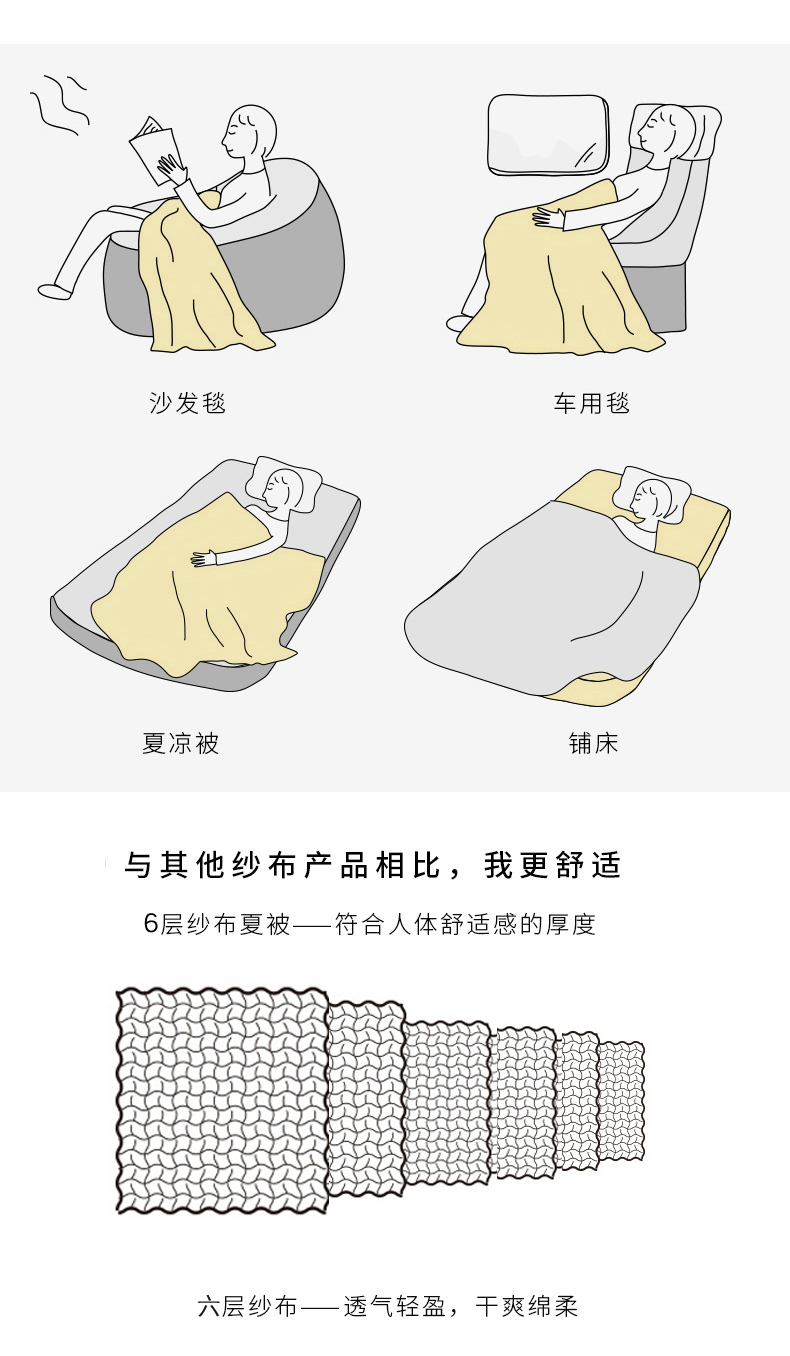 沙发毯

车用毯

夏凉被

铺床

与其他纱布产品相比，我更舒适

6层纱布夏被——符合人体舒适感的厚度

六层纱布——透气轻盈，干爽绵柔