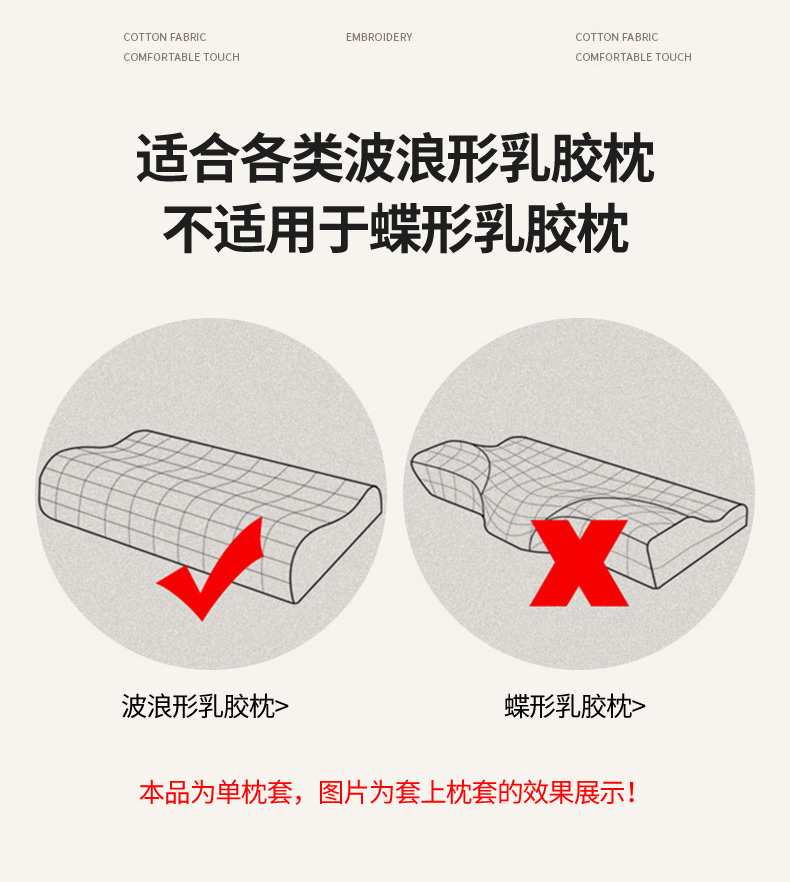 COTTON FABRIC
COMFORTABLE TOUCH

EMBROIDERY

COTTON FABRIC
COMFORTABLE TOUCH

适合各类波浪形乳胶枕
不适用于蝶形乳胶枕

波浪形乳胶枕>

蝶形乳胶枕>

本品为单枕套，图片为套上枕套的效果展示！