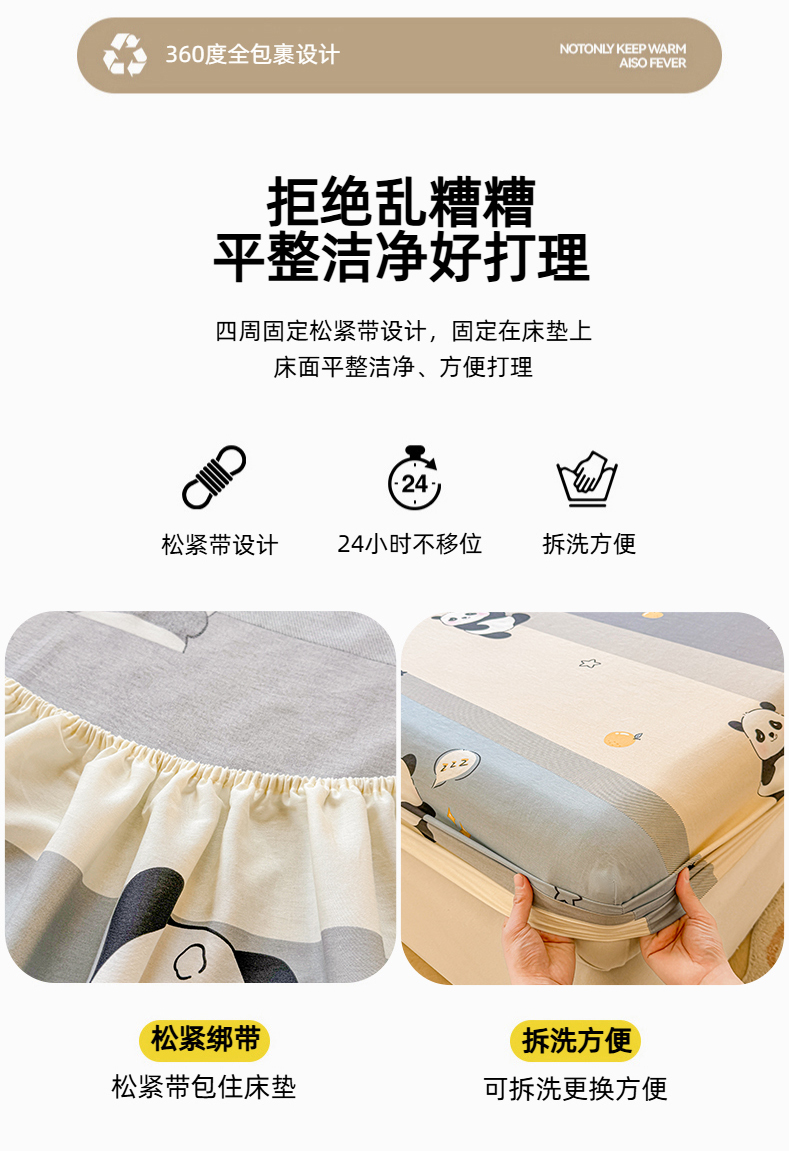 360度全包裹设计

NOTONLY KEEP WARM
AISO FEVER

拒绝乱糟糟
平整洁净好打理

四周固定松紧带设计，固定在床垫上
床面平整洁净、方便打理

24

松紧带设计

24小时不移位

拆洗方便

zzz

松紧绑带
松紧带包住床垫

拆洗方便
可拆洗更换方便