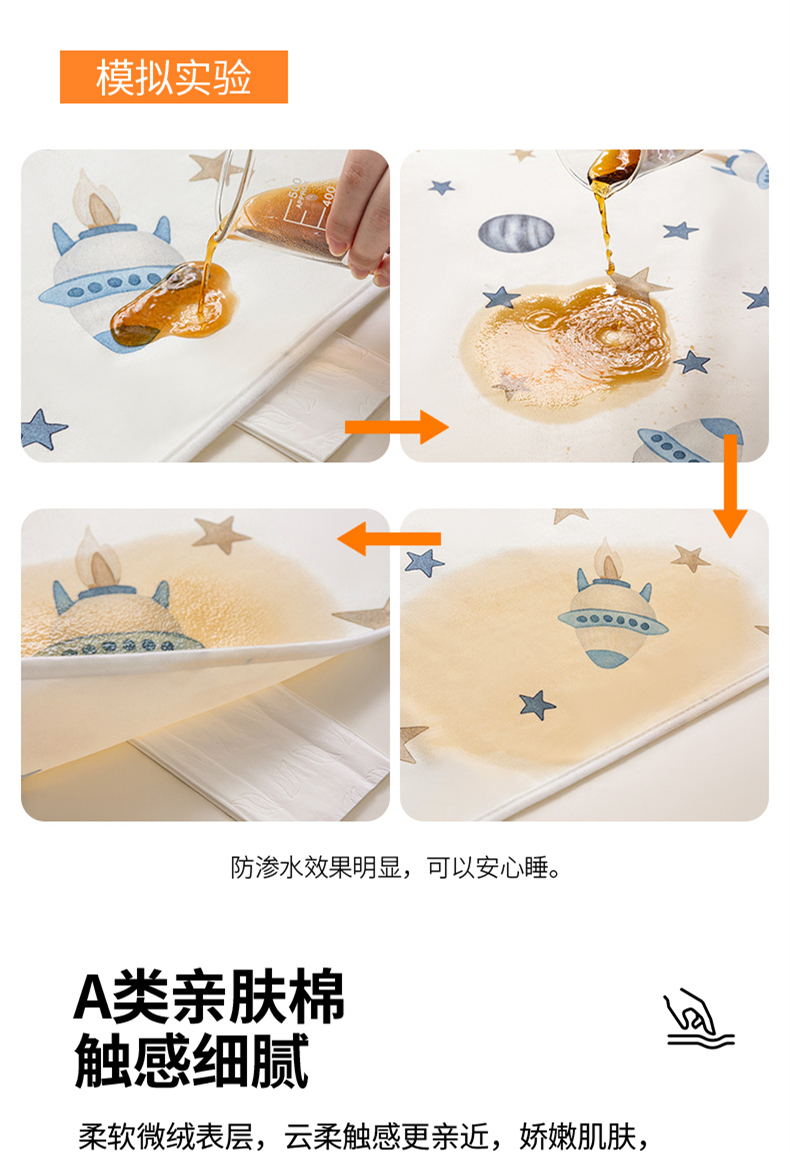 模拟实验

500
400

防渗水效果明显，可以安心睡。

A类亲肤棉
触感细腻

柔软微绒表层，云柔触感更亲近，娇嫩肌肤，