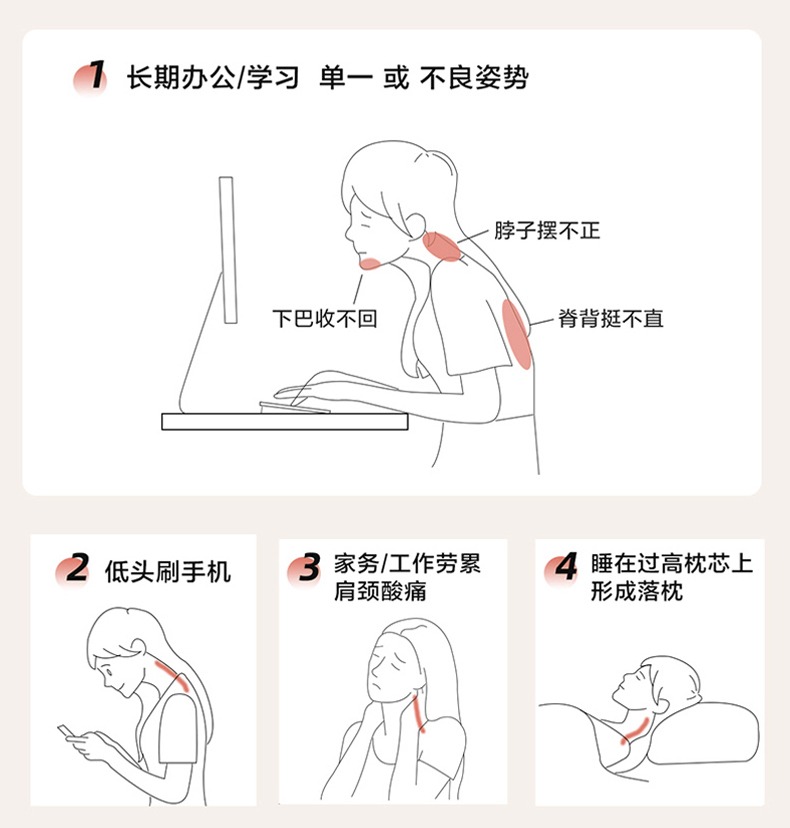 1 长期办公/学习 单一 或 不良姿势

脖子摆不正

下巴收不回

脊背挺不直

2 低头刷手机

3 家务/工作劳累 肩颈酸痛

4 睡在过高枕芯上 形成落枕