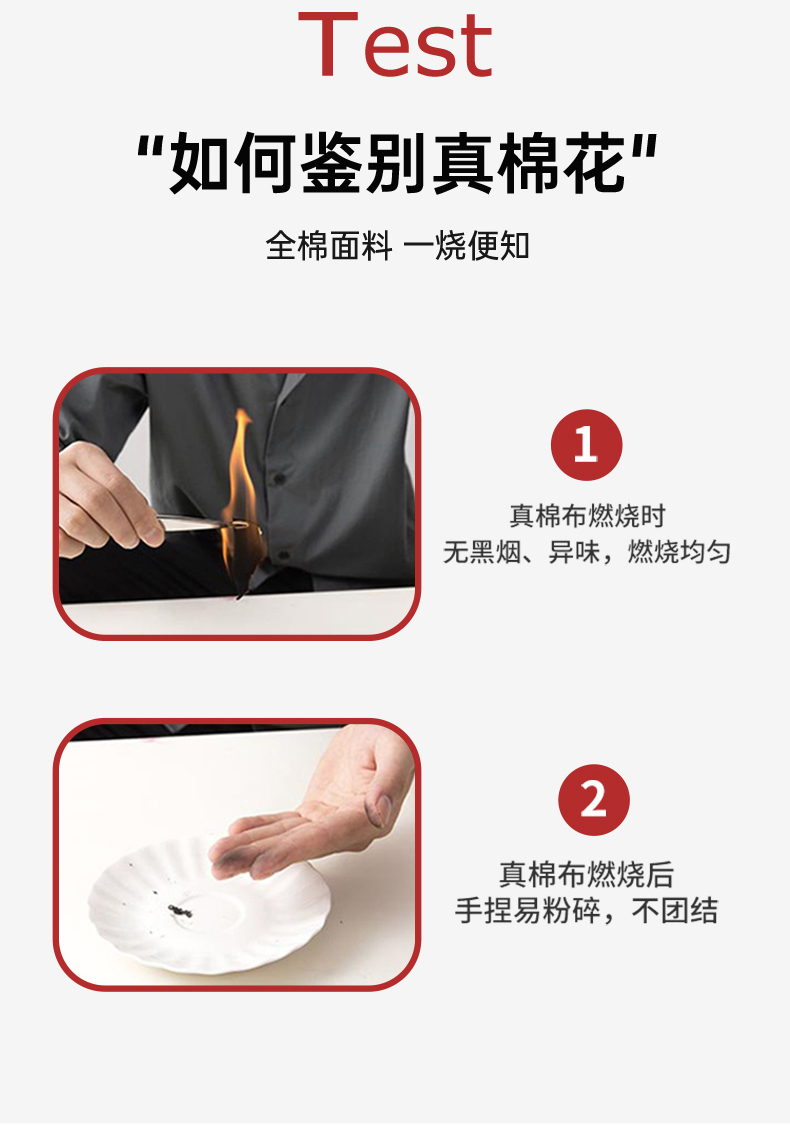 Test

"如何鉴别真棉花"

全棉面料 一烧便知

1

真棉布燃烧时
无黑烟、异味，燃烧均匀

2

真棉布燃烧后
手捏易粉碎，不团结