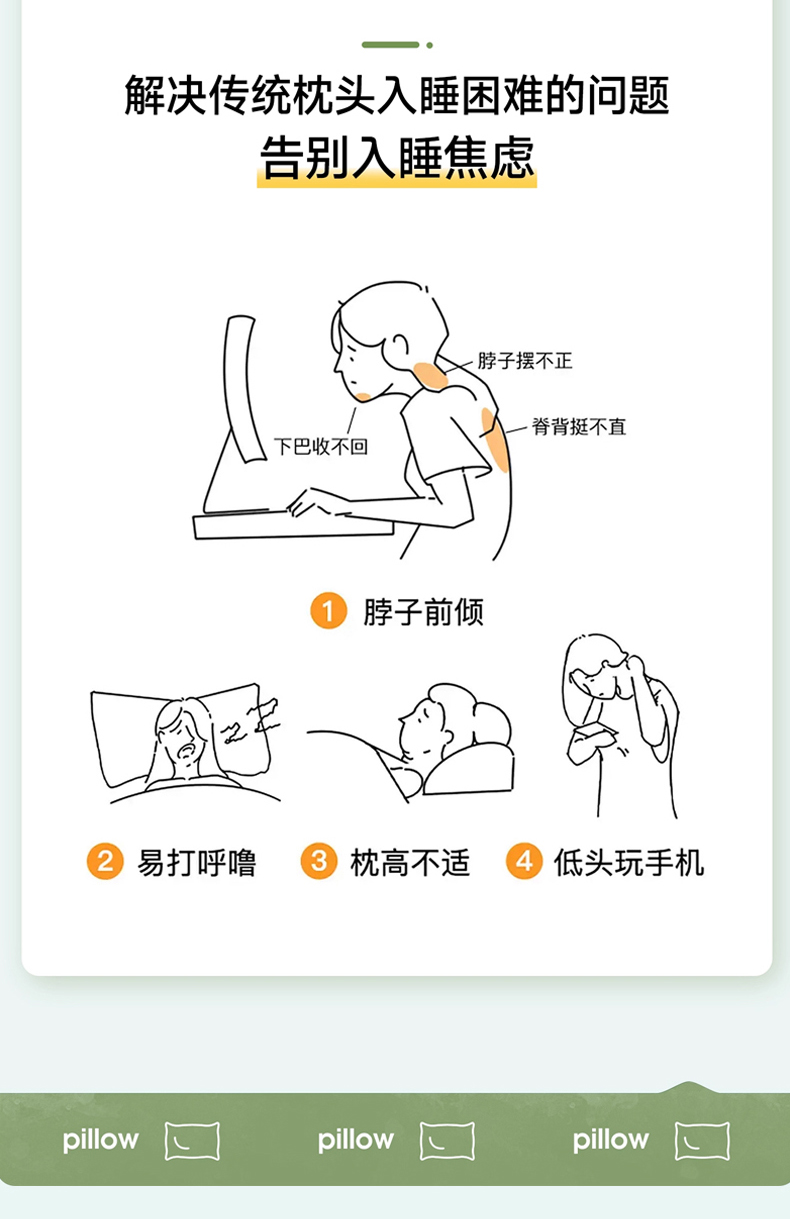 解决传统枕头入睡困难的问题
告别入睡焦虑

脖子摆不正
脊背挺不直
下巴收不回

1 脖子前倾

2 易打呼噜　3 枕高不适　4 低头玩手机

pillow　pillow　pillow