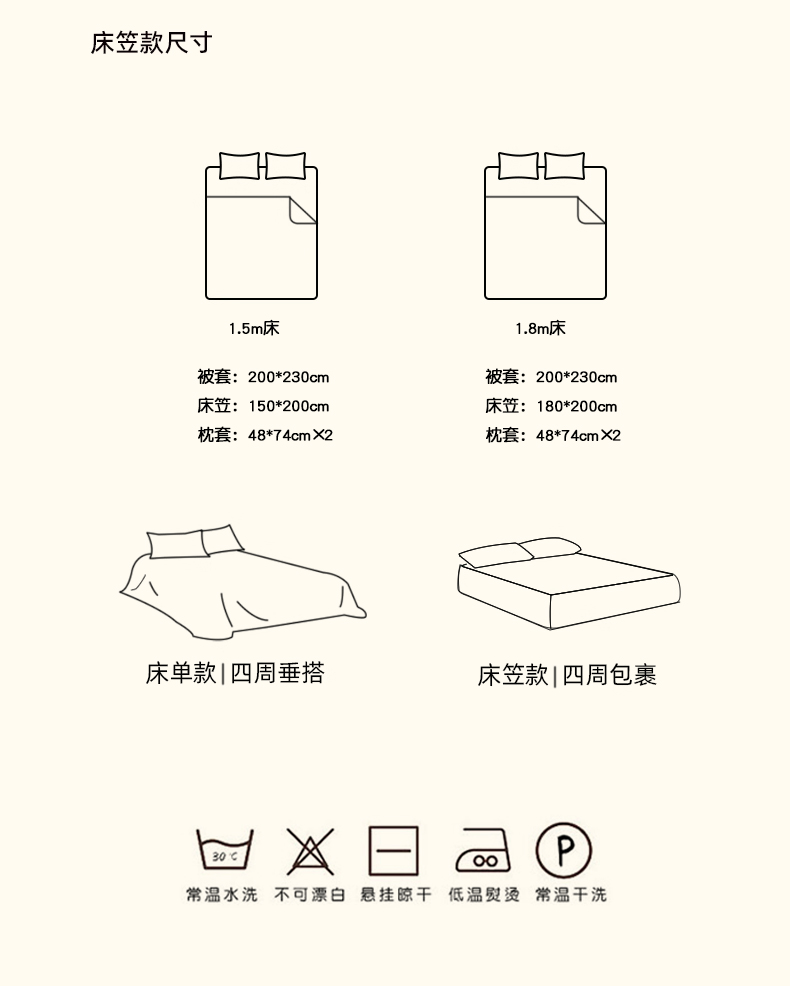 床笠款尺寸

1.5m床

被套：200*230cm
床笠：150*200cm
枕套：48*74cm×2

1.8m床

被套：200*230cm
床笠：180*200cm
枕套：48*74cm×2

床单款|四周垂搭

床笠款|四周包裹

30℃

P

常温水洗 不可漂白 悬挂晾干 低温熨烫 常温干洗