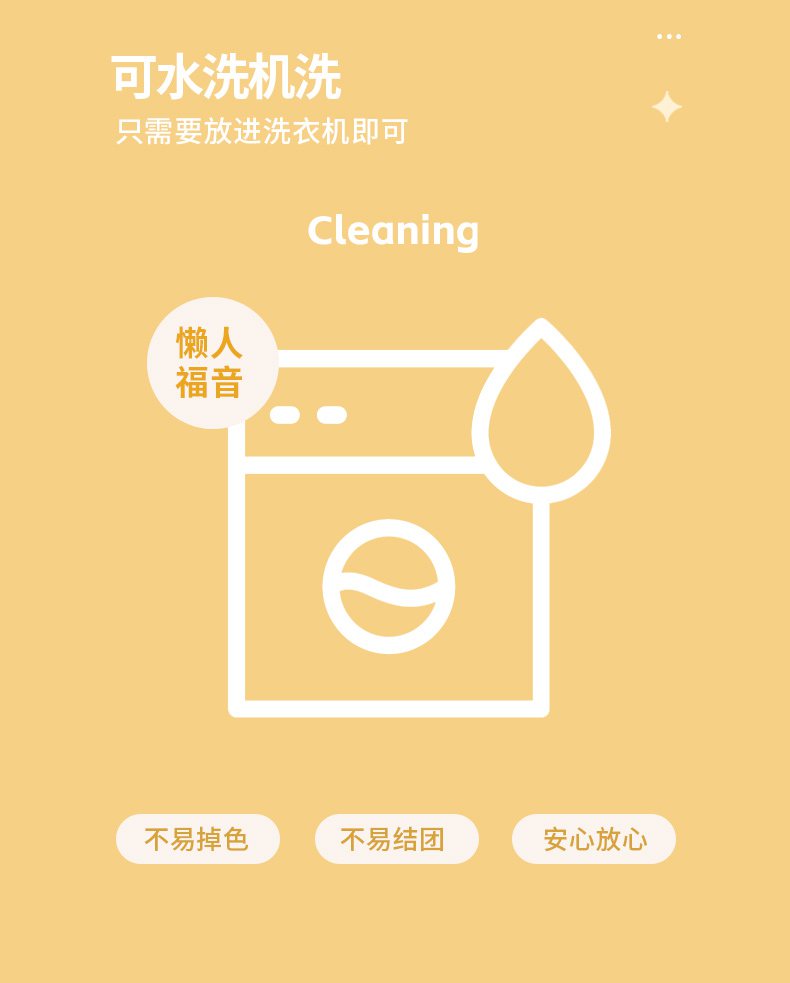 可水洗机洗
只需要放进洗衣机即可

Cleaning

懒人
福音

不易掉色 不易结团 安心放心