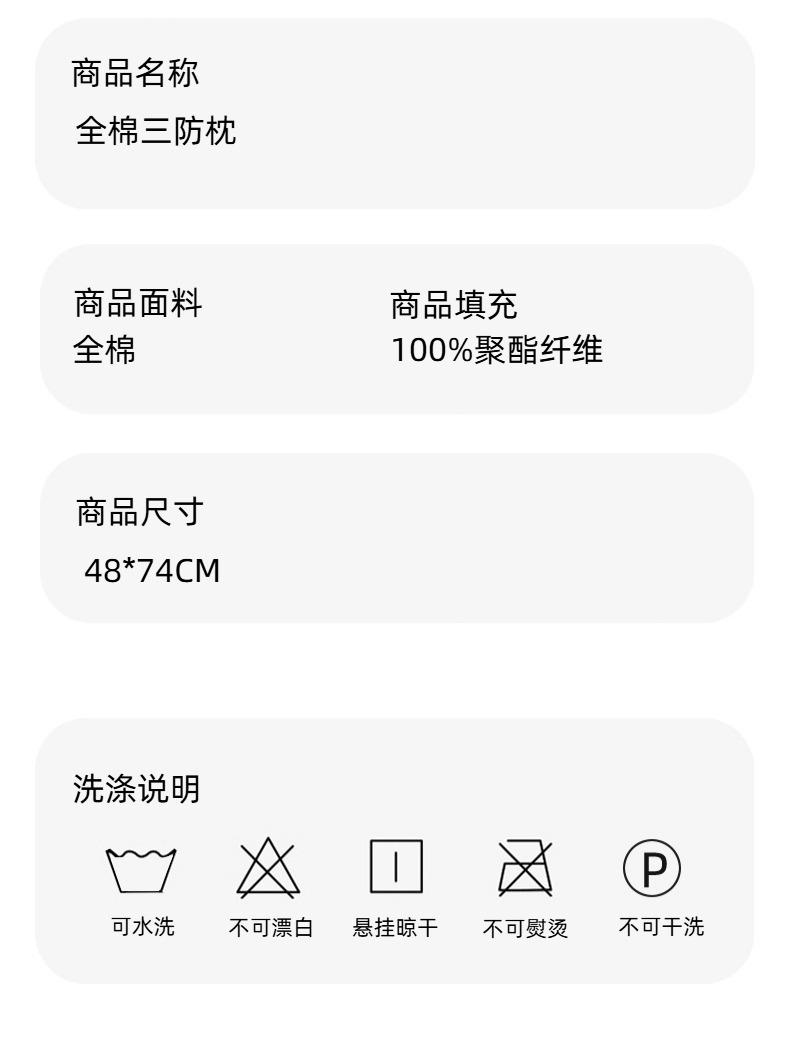 商品名称
全棉三防枕

商品面料
全棉

商品填充
100%聚酯纤维

商品尺寸
48*74CM

洗涤说明

P

可水洗 不可漂白 悬挂晾干 不可熨烫 不可干洗