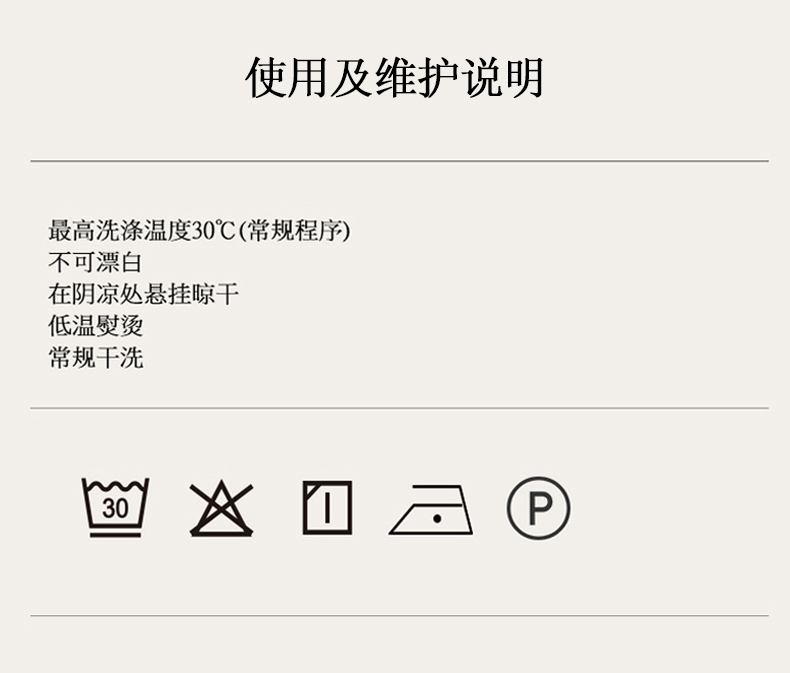 使用及维护说明

最高洗涤温度30℃(常规程序)
不可漂白
在阴凉处悬挂晾干
低温熨烫
常规干洗

30

P