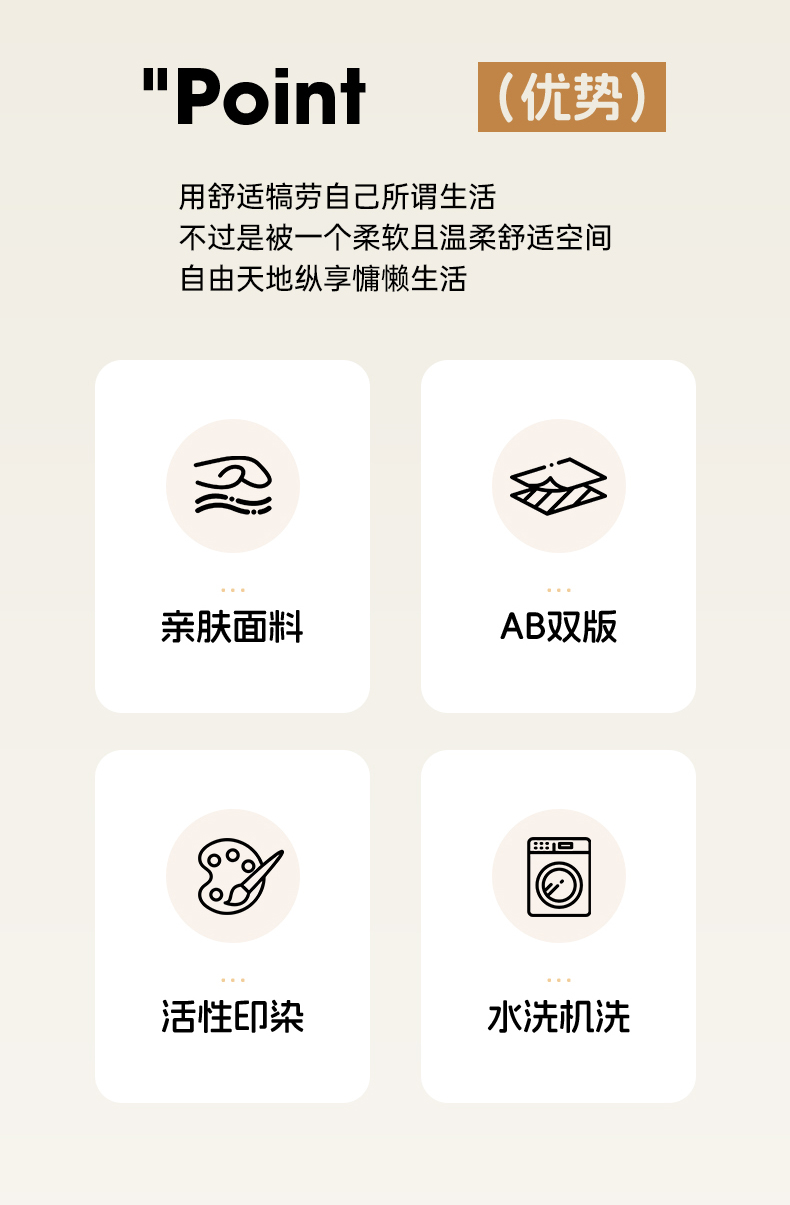 "Point （优势）

用舒适犒劳自己所谓生活
不过是被一个柔软且温柔舒适空间
自由天地纵享慵懒生活

亲肤面料

AB双版

活性印染

水洗机洗