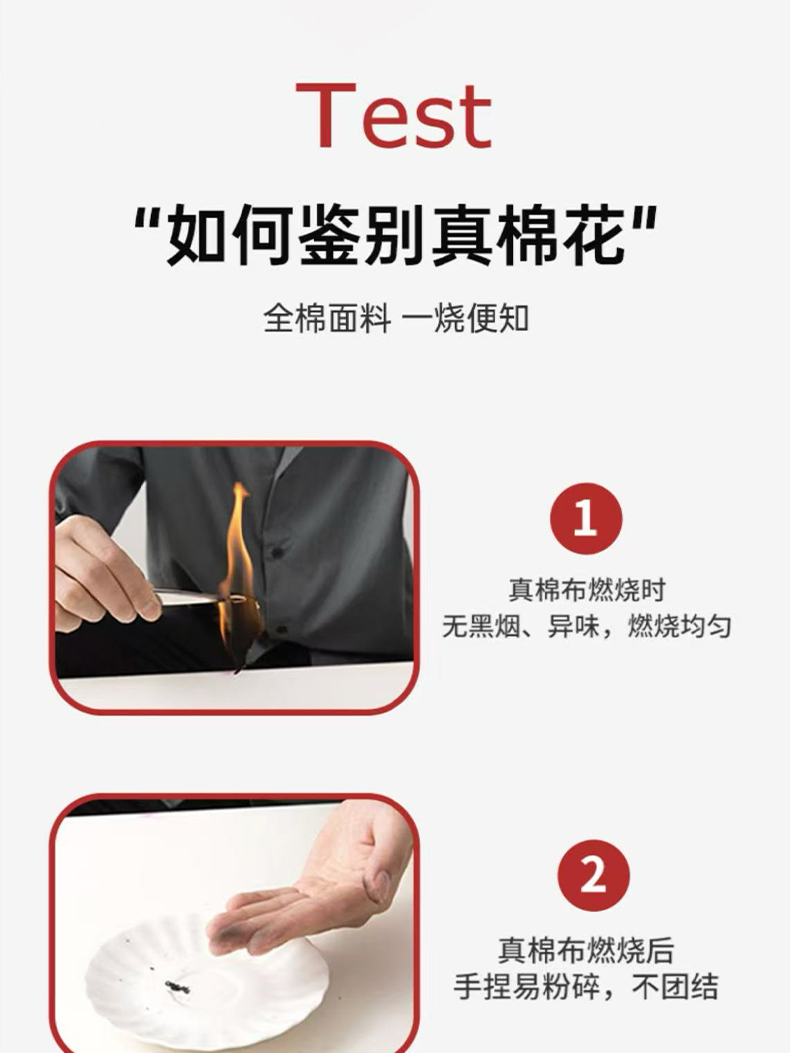 Test

"如何鉴别真棉花"

全棉面料 一烧便知

1

真棉布燃烧时
无黑烟、异味，燃烧均匀

2

真棉布燃烧后
手捏易粉碎，不团结