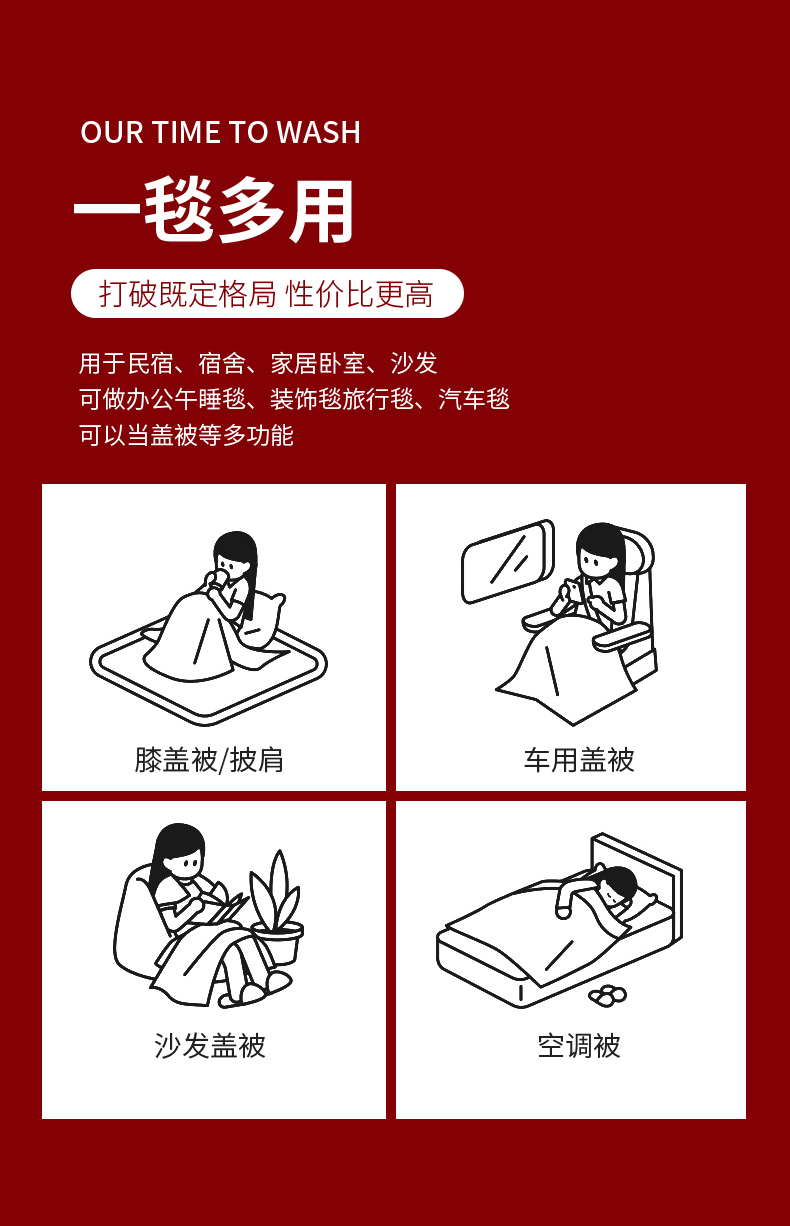 OUR TIME TO WASH

一毯多用

打破既定格局 性价比更高

用于民宿、宿舍、家居卧室、沙发
可做办公午睡毯、装饰毯旅行毯、汽车毯
可以当盖被等多功能

膝盖被/披肩

车用盖被

沙发盖被

空调被