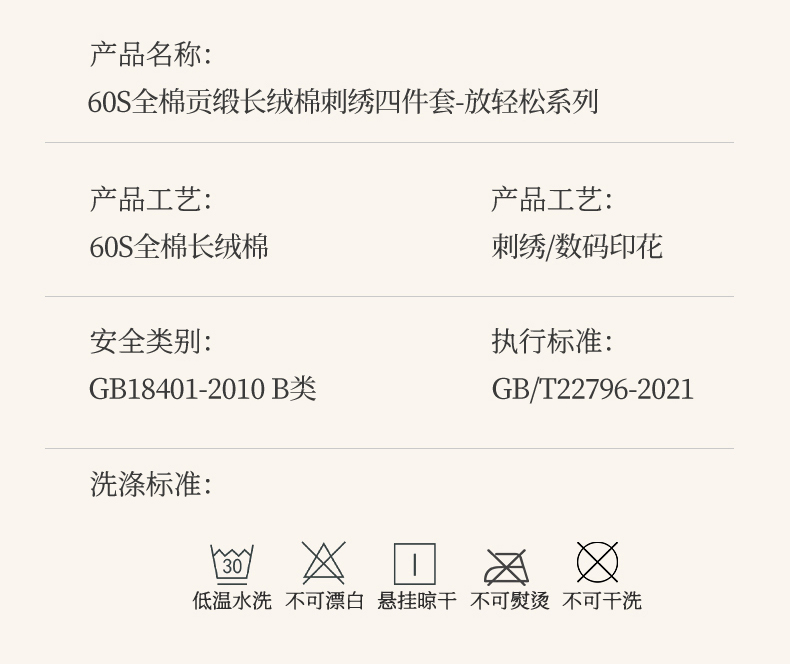 产品名称:
60S全棉贡缎长绒棉刺绣四件套-放轻松系列

产品工艺:
60S全棉长绒棉

产品工艺:
刺绣/数码印花

安全类别:
GB18401-2010 B类

执行标准:
GB/T22796-2021

洗涤标准:

30
低温水洗 不可漂白 悬挂晾干 不可熨烫 不可干洗