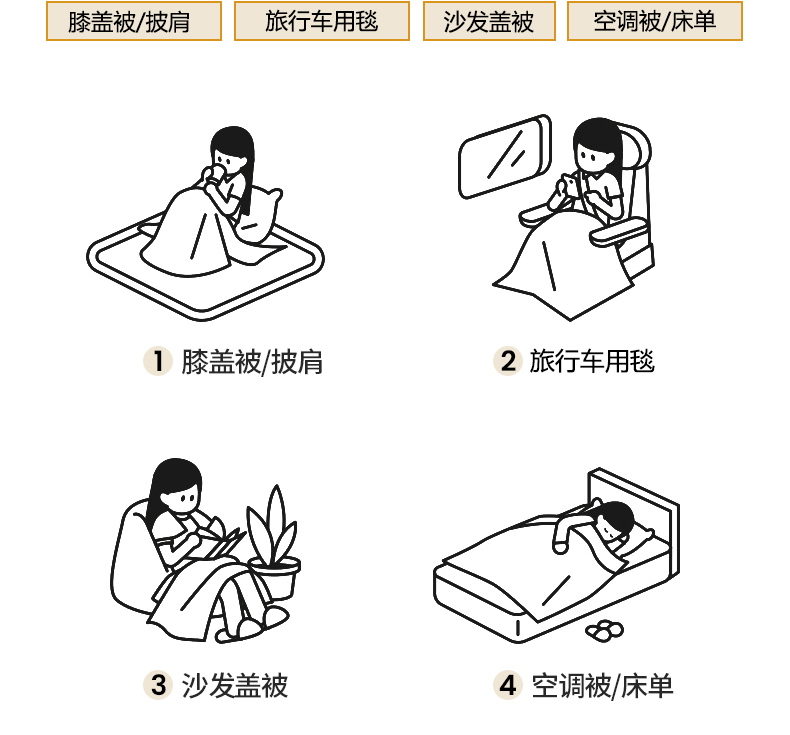 膝盖被/披肩 旅行车用毯 沙发盖被 空调被/床单

1 膝盖被/披肩

2 旅行车用毯

3 沙发盖被

4 空调被/床单