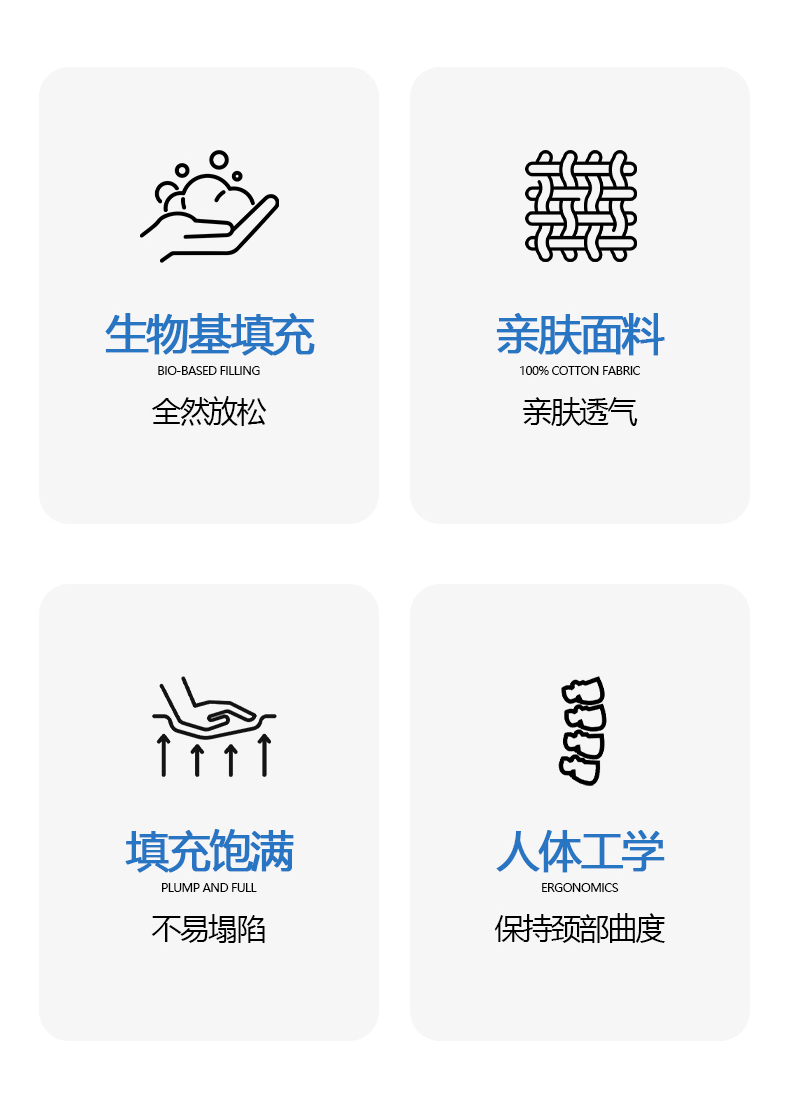 生物基填充
BIO-BASED FILLING
全然放松

亲肤面料
100% COTTON FABRIC
亲肤透气

填充饱满
PLUMP AND FULL
不易塌陷

人体工学
ERGONOMICS
保持颈部曲度