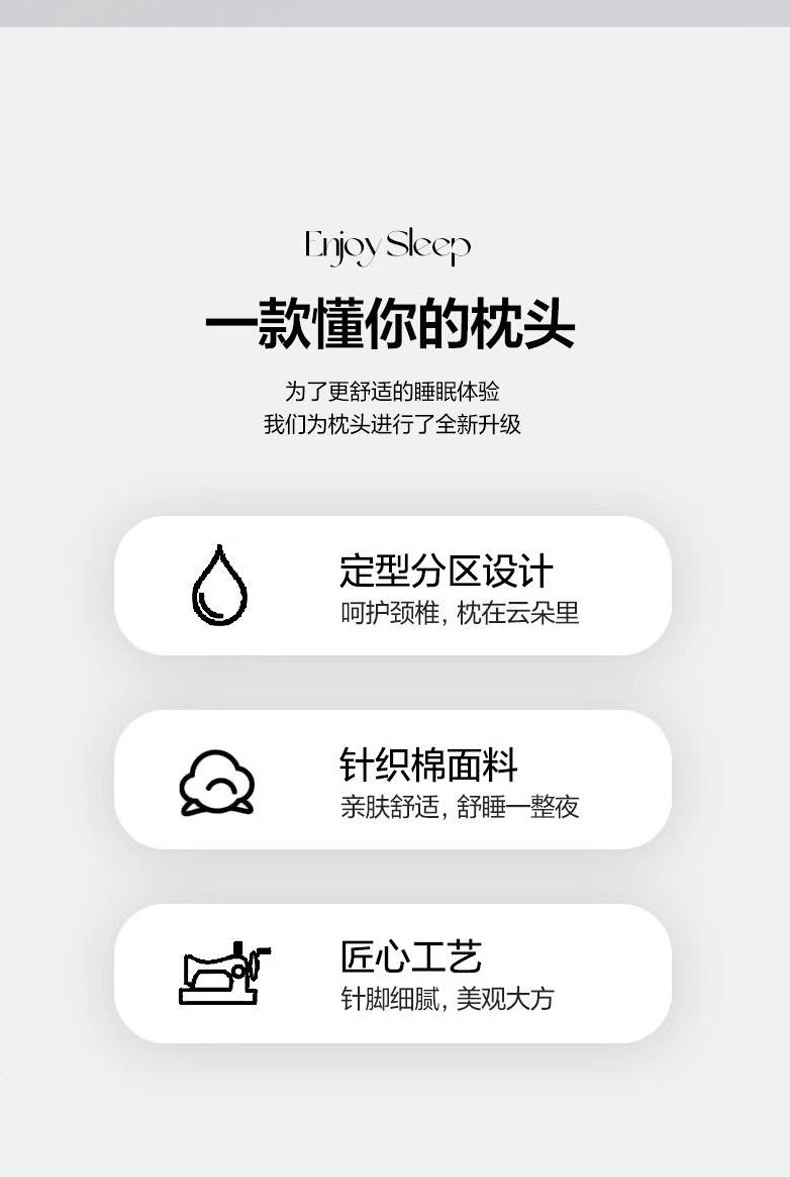 Enjoy Sleep

一款懂你的枕头

为了更舒适的睡眠体验
我们为枕头进行了全新升级

定型分区设计
呵护颈椎，枕在云朵里

针织棉面料
亲肤舒适，舒睡一整夜

匠心工艺
针脚细腻，美观大方