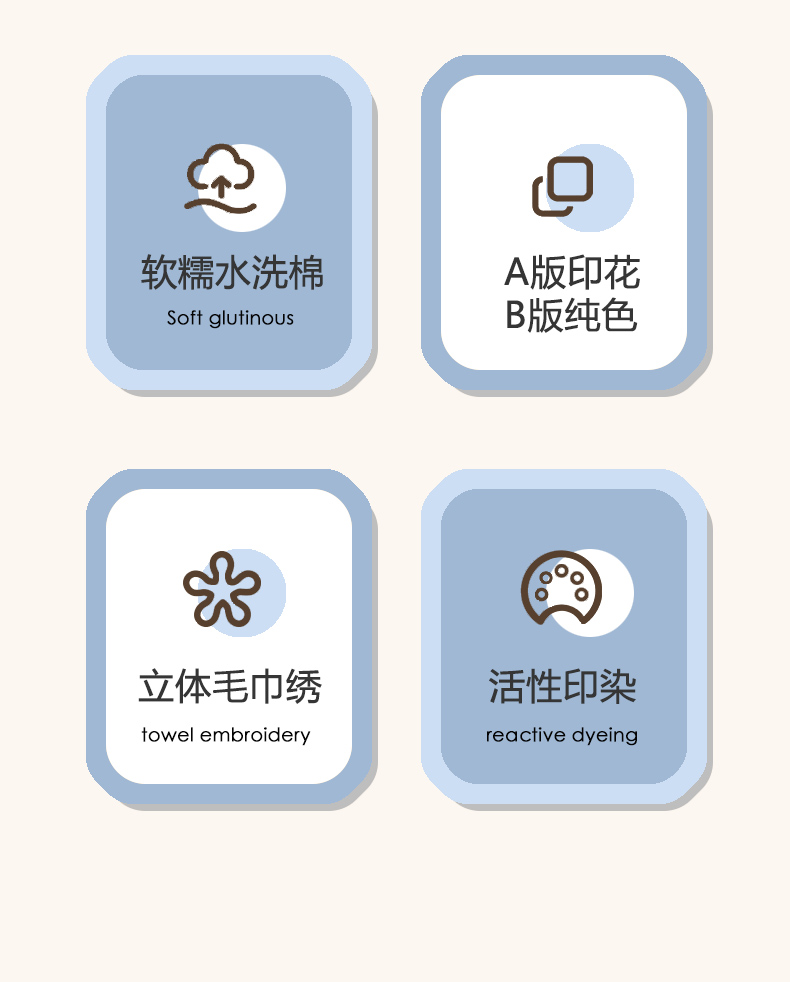 软糯水洗棉
Soft glutinous

A版印花
B版纯色

立体毛巾绣
towel embroidery

活性印染
reactive dyeing