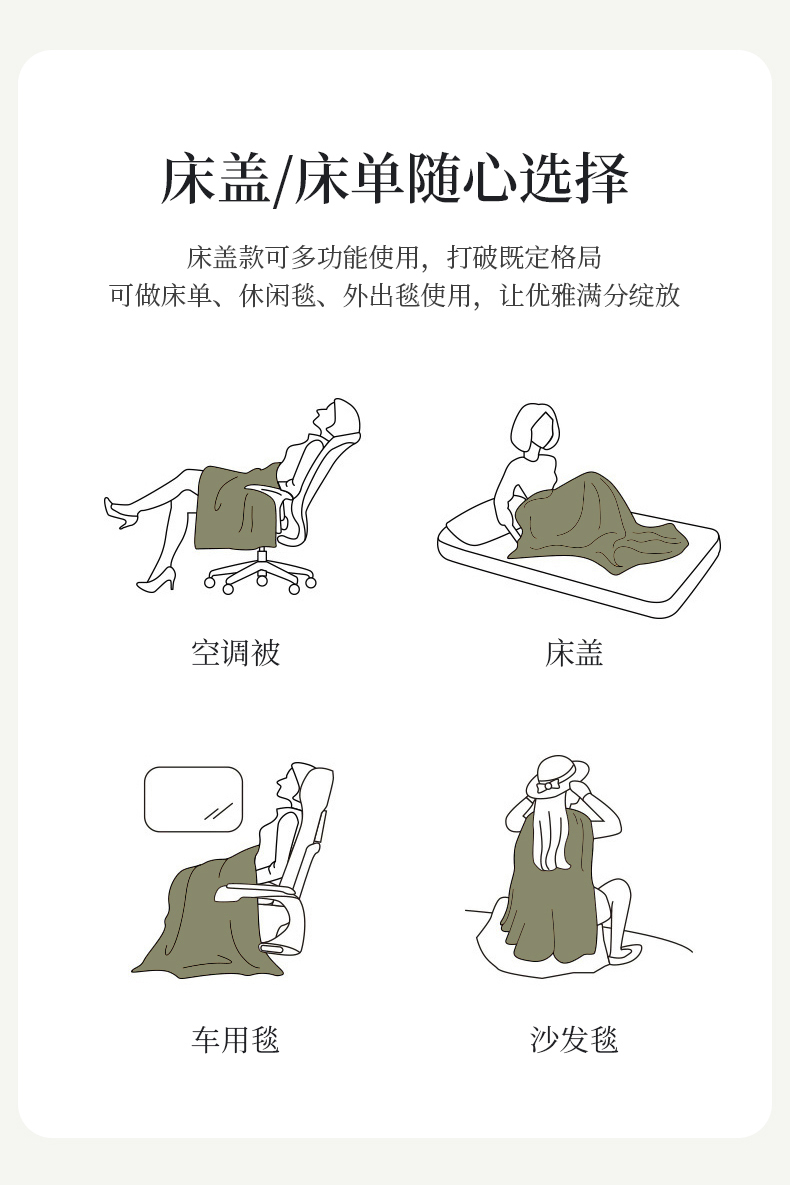 床盖/床单随心选择

床盖款可多功能使用，打破既定格局
可做床单、休闲毯、外出毯使用，让优雅满分绽放

空调被

床盖

车用毯

沙发毯