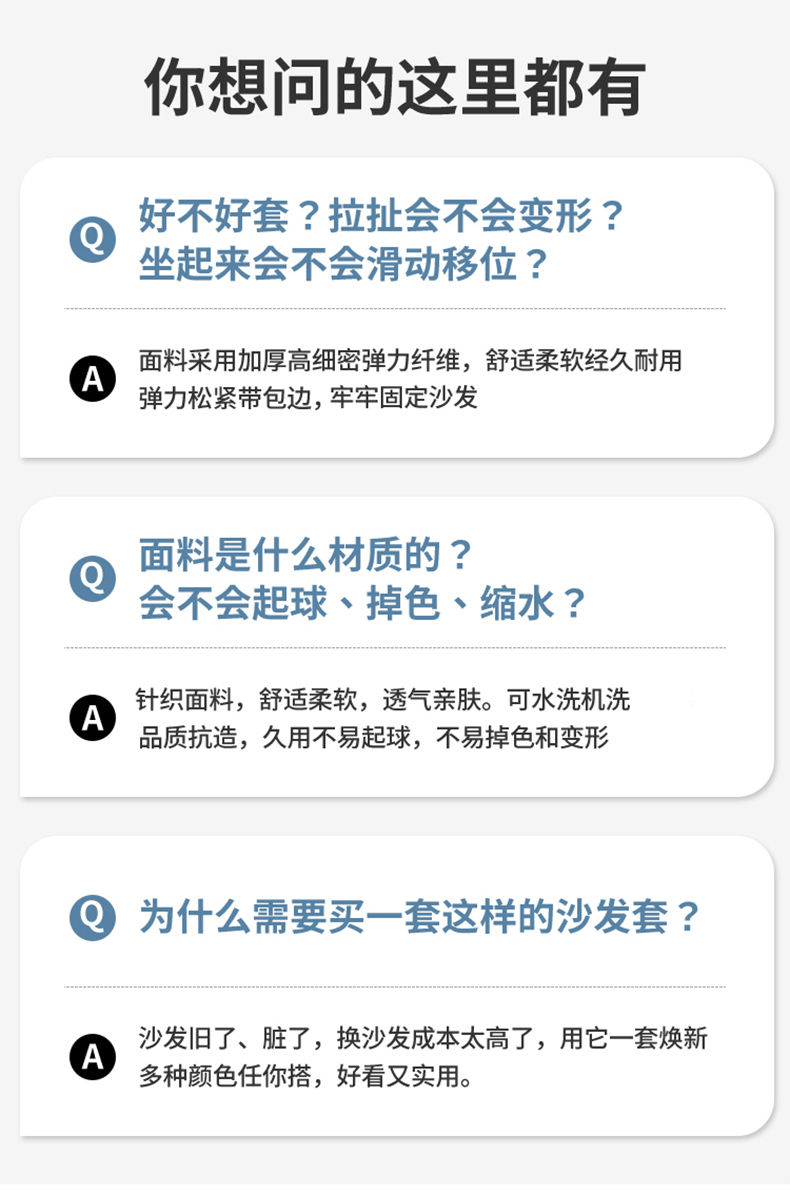 你想问的这里都有

Q 好不好套？拉扯会不会变形？
坐起来会不会滑动移位？

A 面料采用加厚高细密弹力纤维，舒适柔软经久耐用
弹力松紧带包边，牢牢固定沙发

Q 面料是什么材质的？
会不会起球、掉色、缩水？

A 针织面料，舒适柔软，透气亲肤。可水洗机洗
品质抗造，久用不易起球，不易掉色和变形

Q 为什么需要买一套这样的沙发套？

A 沙发旧了、脏了，换沙发成本太高了，用它一套焕新
多种颜色任你搭，好看又实用。