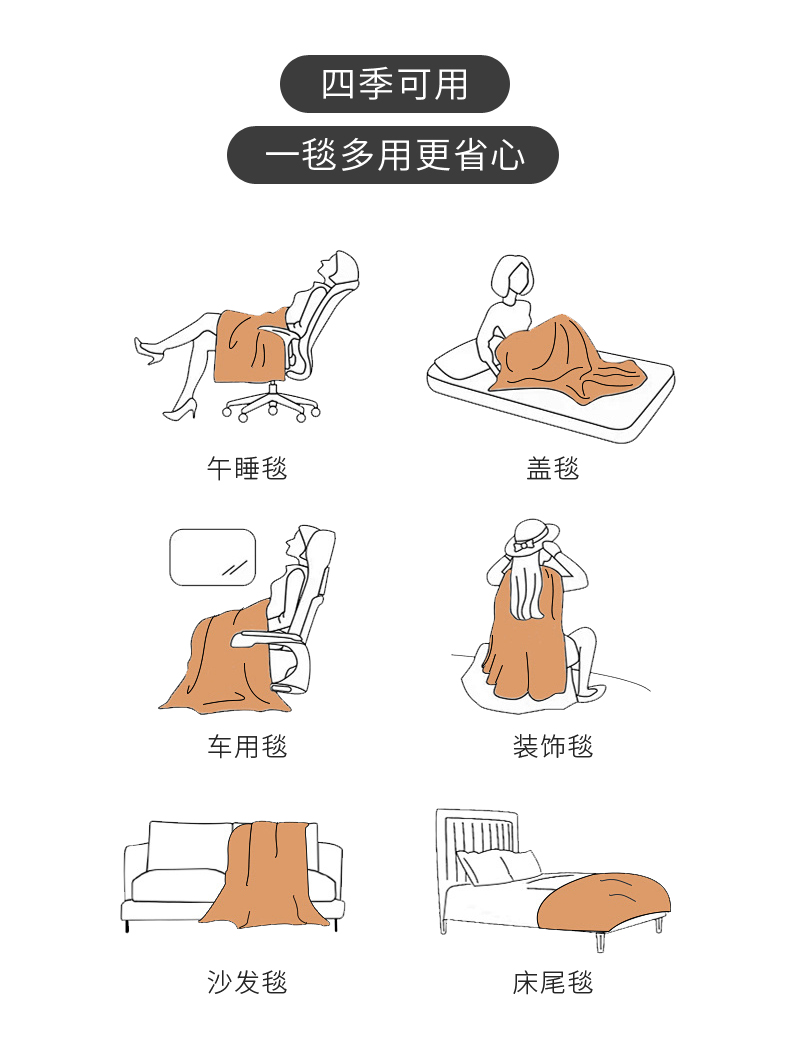 四季可用

一毯多用更省心

午睡毯

盖毯

车用毯

装饰毯

沙发毯

床尾毯