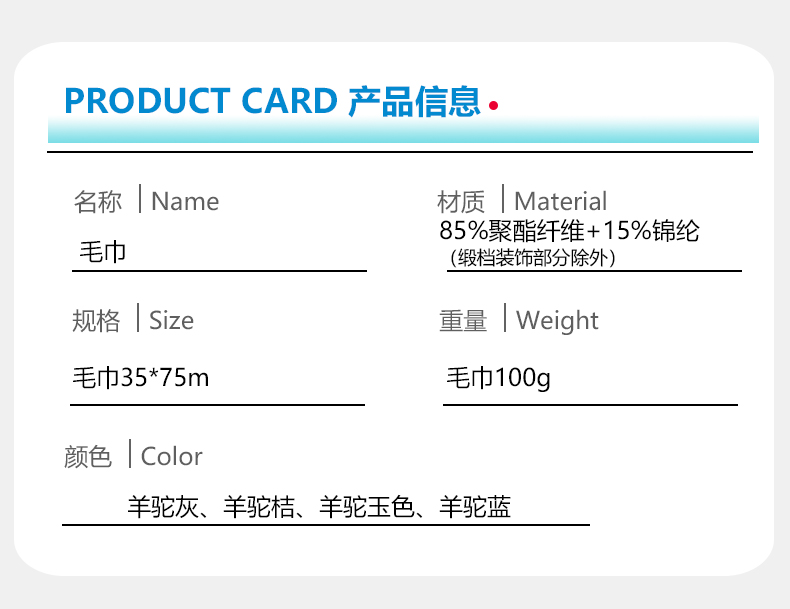 PRODUCT CARD 产品信息

名称 | Name

毛巾

材质 | Material

85%聚酯纤维+15%锦纶

（缎档装饰部分除外）

规格 | Size

毛巾35*75m

重量 | Weight

毛巾100g

颜色 | Color

羊驼灰、羊驼桔、羊驼玉色、羊驼蓝