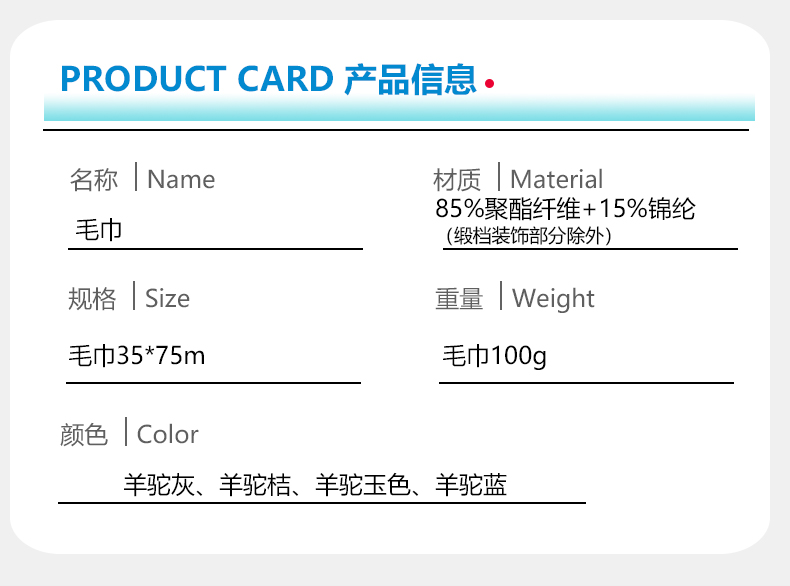 PRODUCT CARD 产品信息

名称 | Name

毛巾

材质 | Material

85%聚酯纤维+15%锦纶

（缎档装饰部分除外）

规格 | Size

毛巾35*75m

重量 | Weight

毛巾100g

颜色 | Color

羊驼灰、羊驼桔、羊驼玉色、羊驼蓝