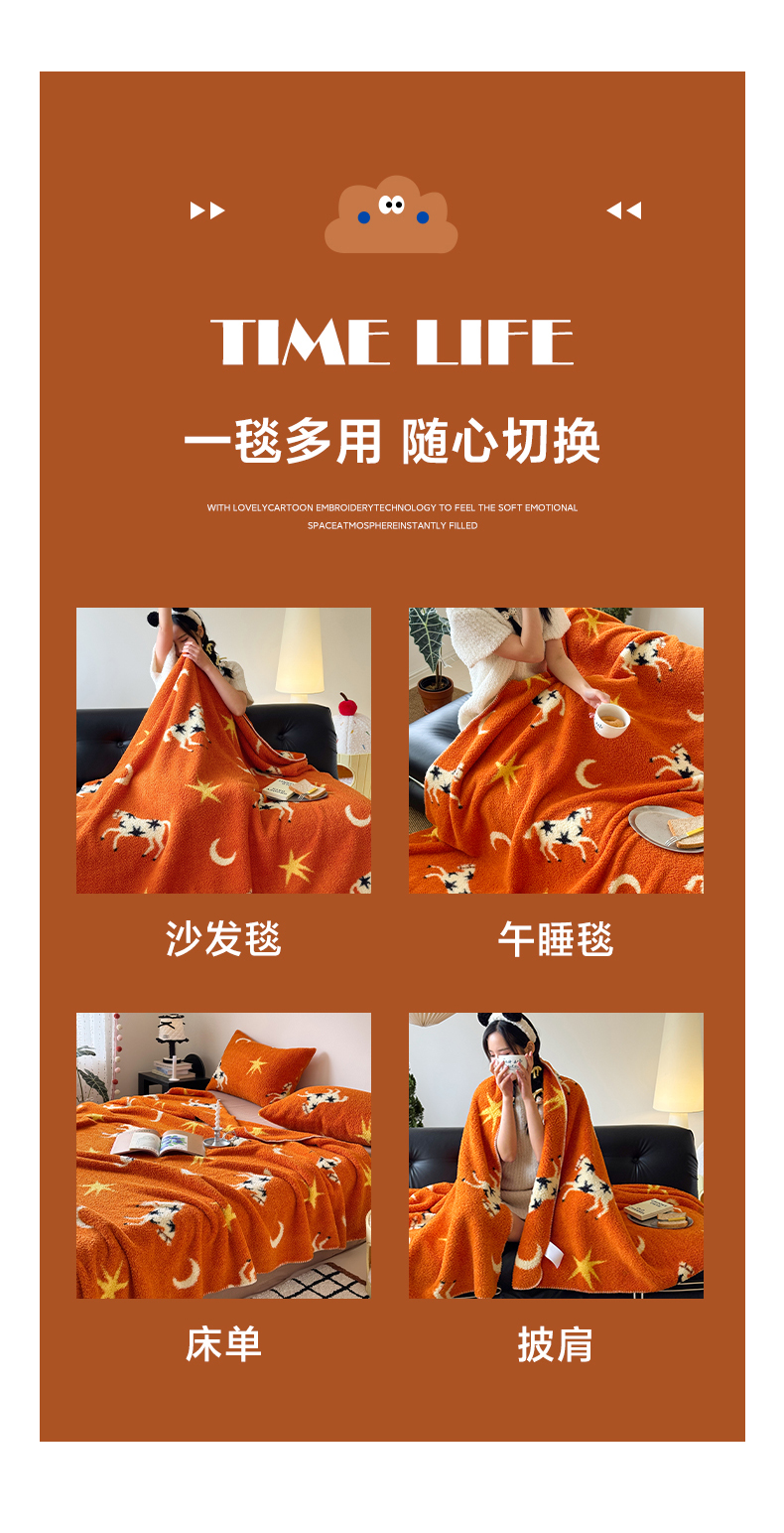 TIME LIFE

一毯多用 随心切换

WITH LOVELYCARTOON EMBROIDERYTECHNOLOGY TO FEEL THE SOFT EMOTIONAL SPACEATMOSPHEREINSTANTLY FILLED

沙发毯

午睡毯

床单

披肩