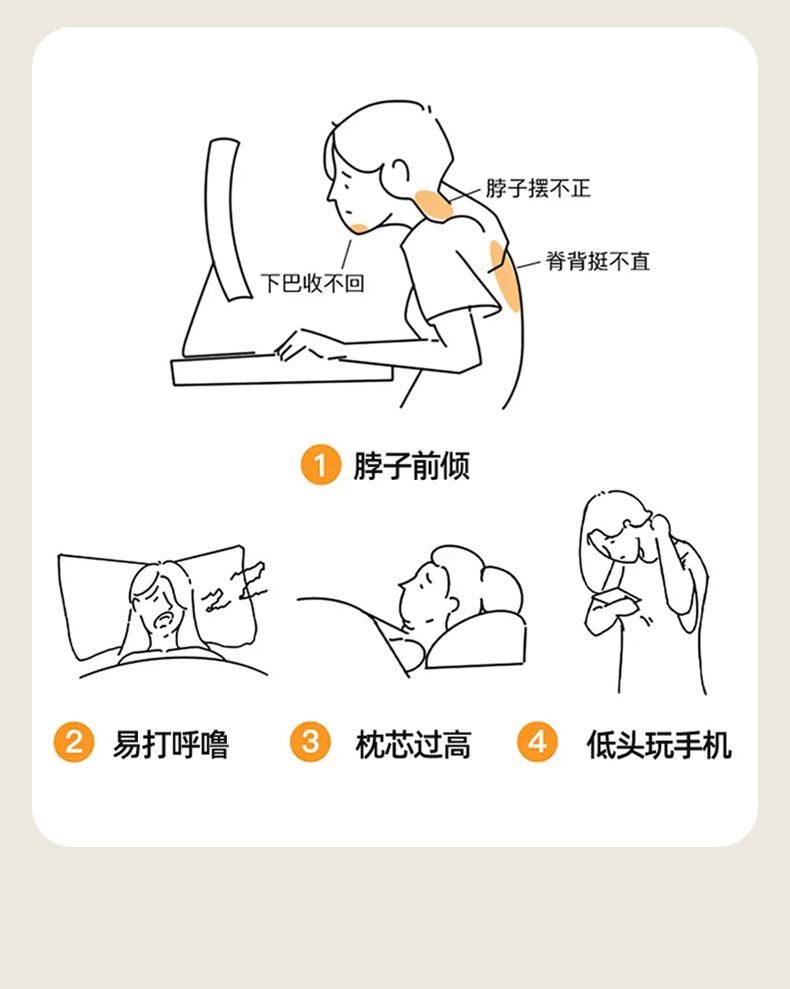 脖子摆不正

脊背挺不直

下巴收不回

1 脖子前倾

2 易打呼噜

3 枕芯过高

4 低头玩手机