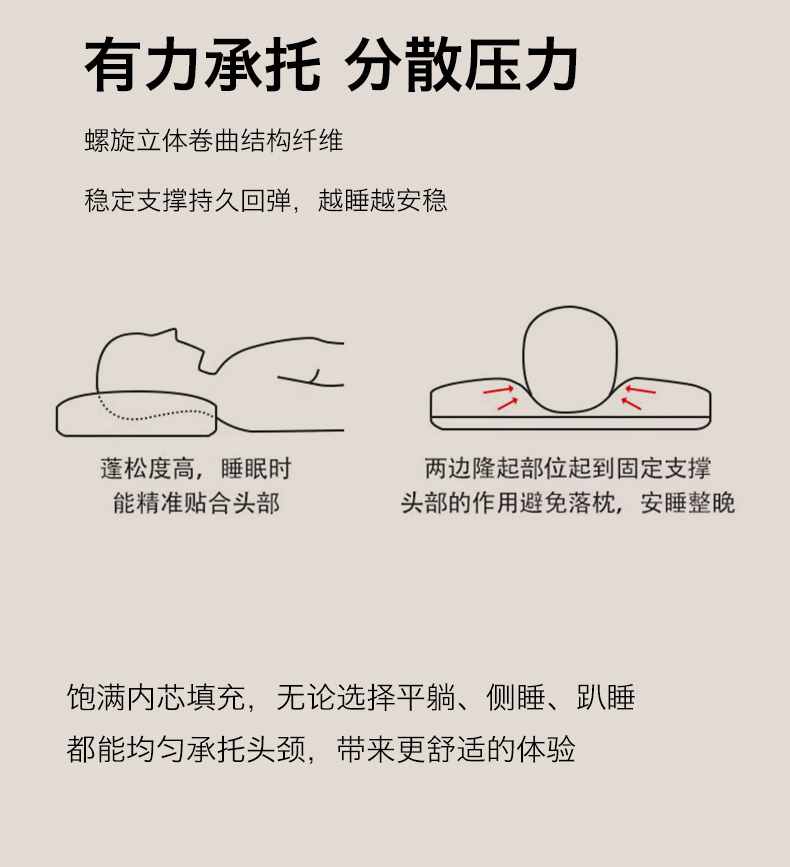 有力承托 分散压力

螺旋立体卷曲结构纤维

稳定支撑持久回弹，越睡越安稳

蓬松度高，睡眠时
能精准贴合头部

两边隆起部位起到固定支撑
头部的作用避免落枕，安睡整晚

饱满内芯填充，无论选择平躺、侧睡、趴睡
都能均匀承托头颈，带来更舒适的体验