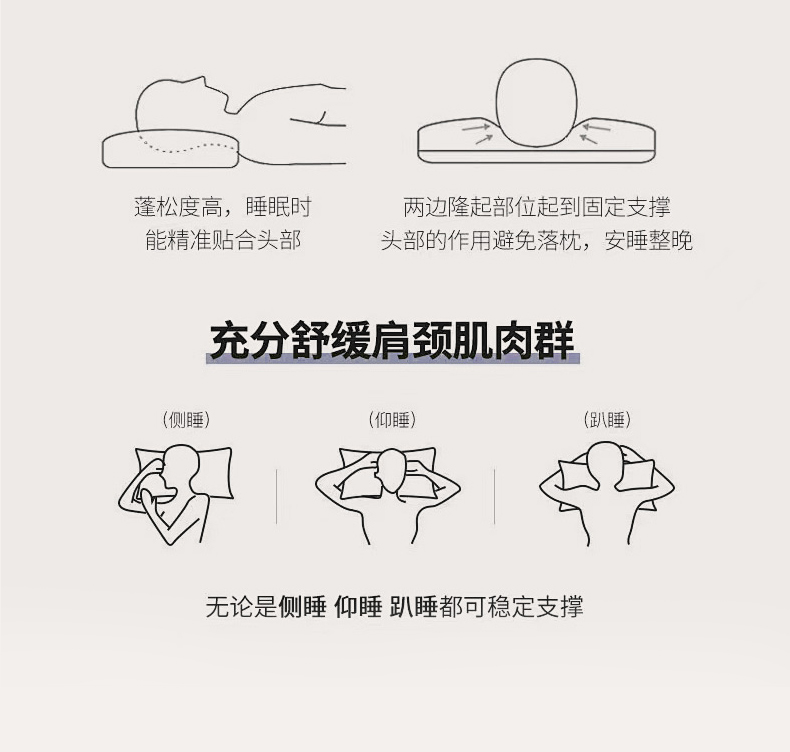 蓬松度高，睡眠时
能精准贴合头部

两边隆起部位起到固定支撑
头部的作用避免落枕，安睡整晚

充分舒缓肩颈肌肉群

(侧睡)

(仰睡)

(趴睡)

无论是侧睡 仰睡 趴睡都可稳定支撑