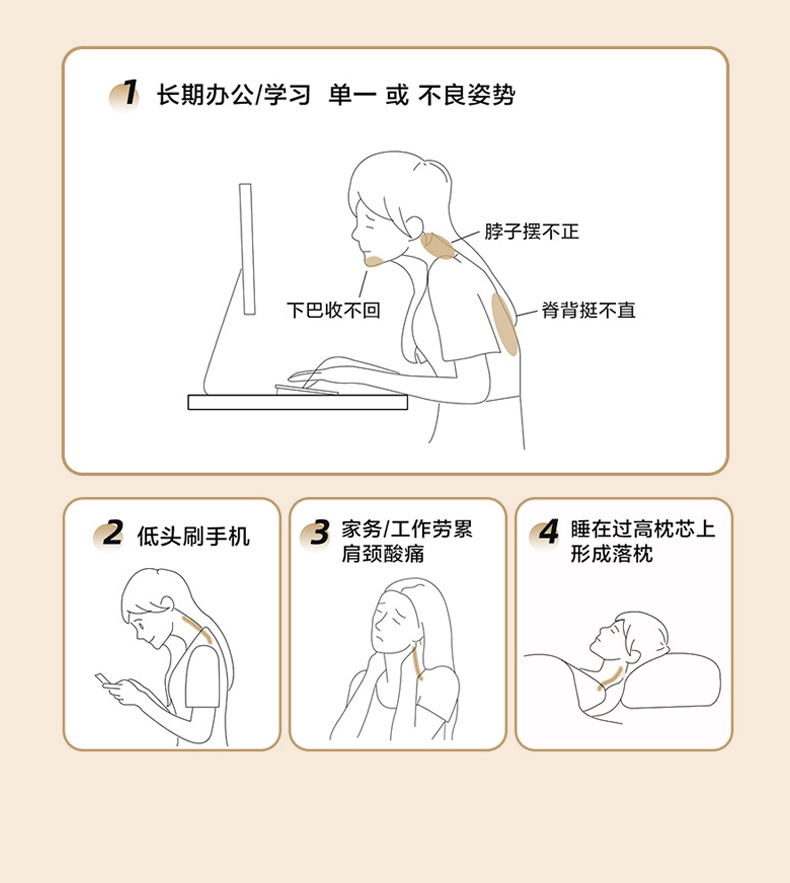 1 长期办公/学习 单一 或 不良姿势

脖子摆不正

下巴收不回

脊背挺不直

2 低头刷手机

3 家务/工作劳累 肩颈酸痛

4 睡在过高枕芯上 形成落枕