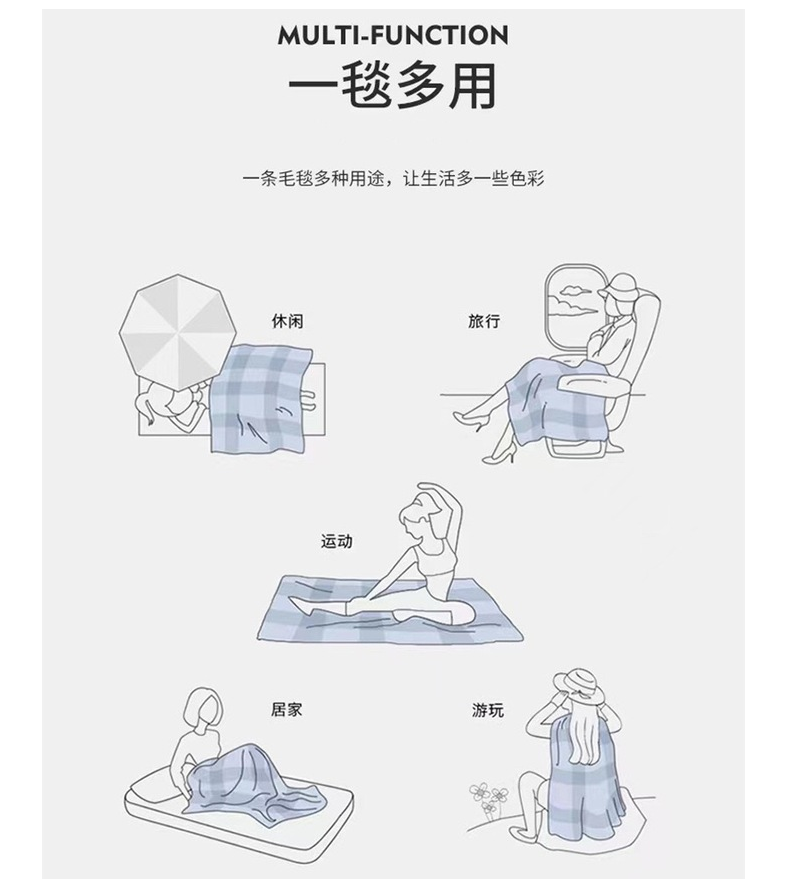 MULTI-FUNCTION
一毯多用

一条毛毯多种用途，让生活多一些色彩

休闲

旅行

运动

居家

游玩