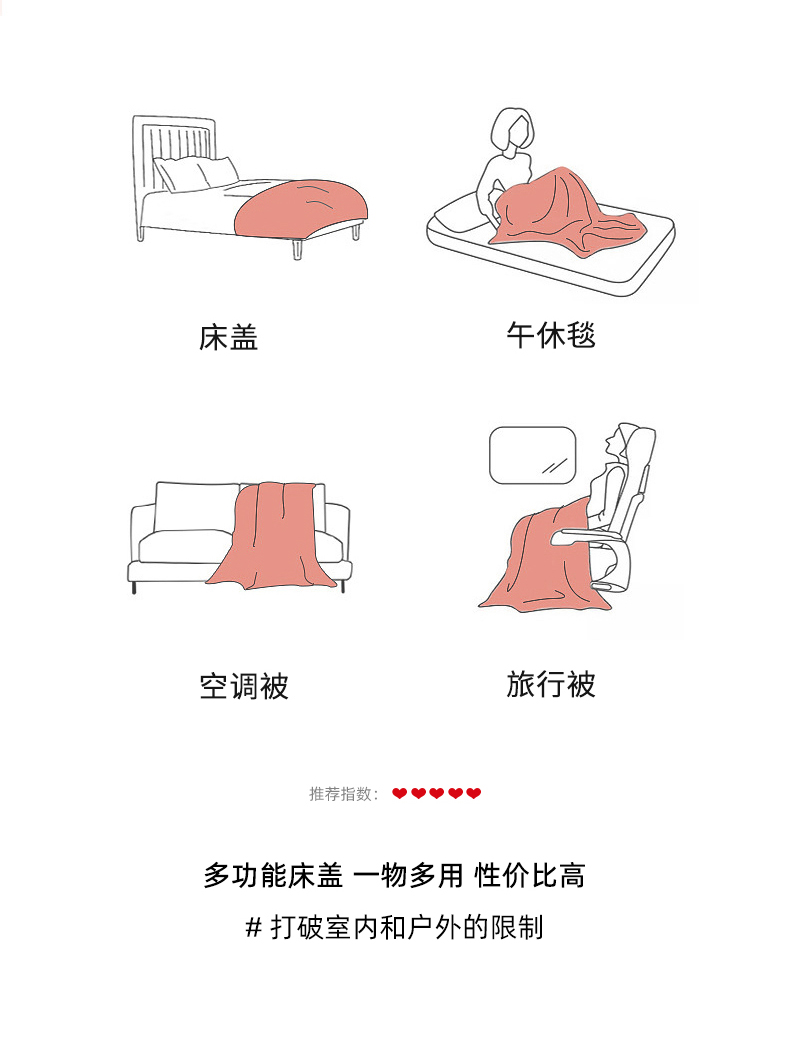 床盖

午休毯

空调被

旅行被

推荐指数：❤❤❤❤❤

多功能床盖 一物多用 性价比高

# 打破室内和户外的限制