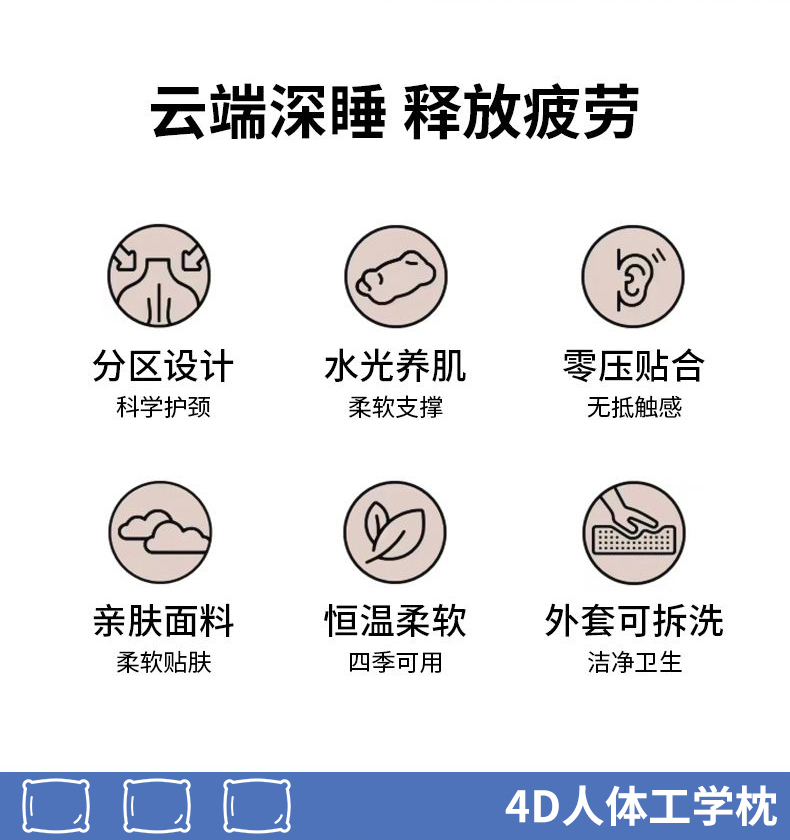 云端深睡 释放疲劳

分区设计
科学护颈

水光养肌
柔软支撑

零压贴合
无抵触感

亲肤面料
柔软贴肤

恒温柔软
四季可用

外套可拆洗
洁净卫生

4D人体工学枕