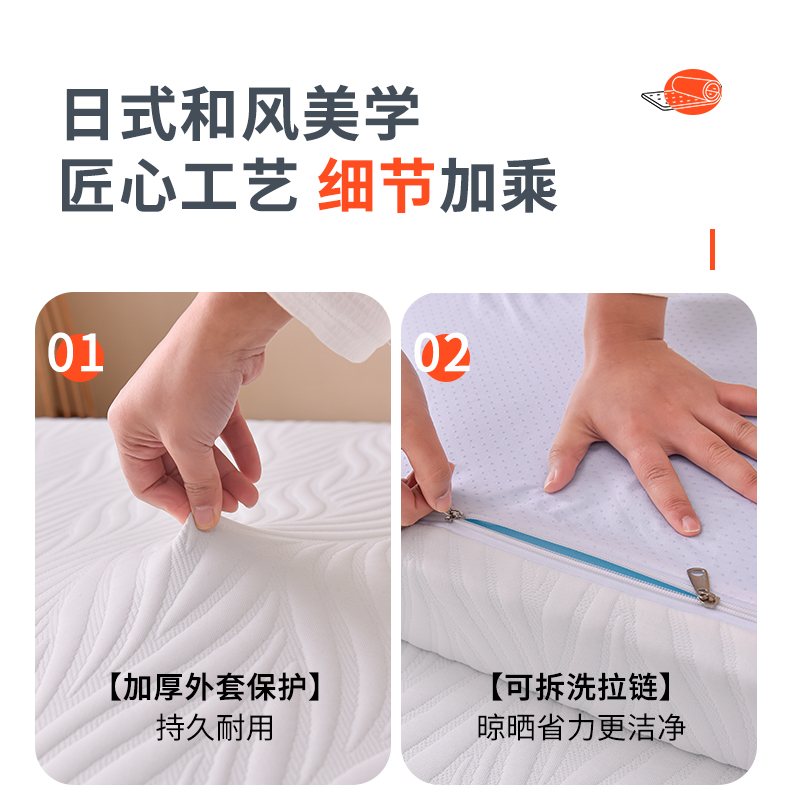 日式和风美学
匠心工艺 细节加乘

01

【加厚外套保护】
持久耐用

02

【可拆洗拉链】
晾晒省力更洁净