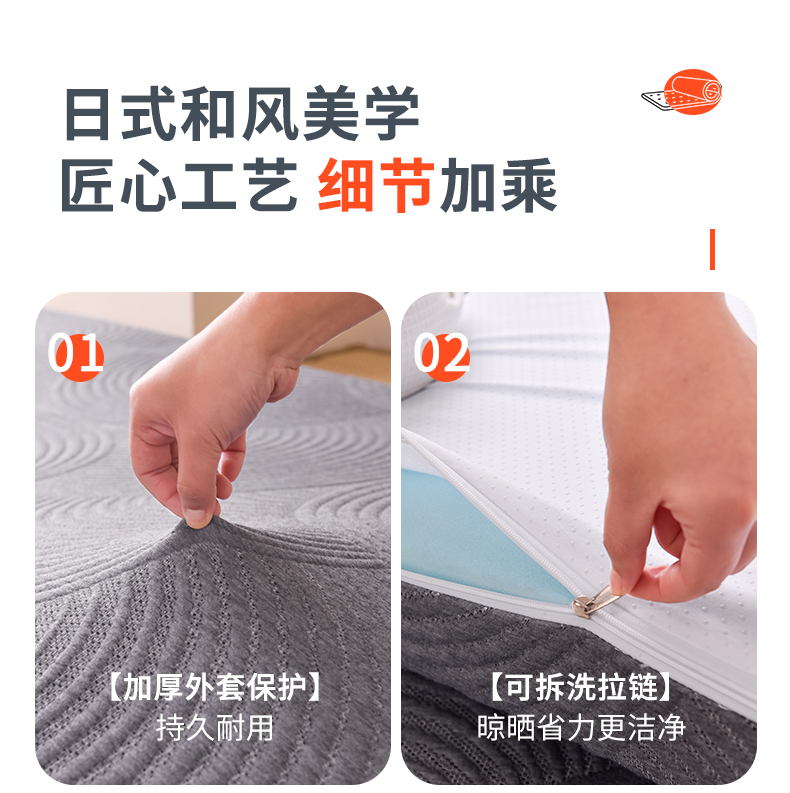 日式和风美学
匠心工艺 细节加乘

01

【加厚外套保护】
持久耐用

02

【可拆洗拉链】
晾晒省力更洁净